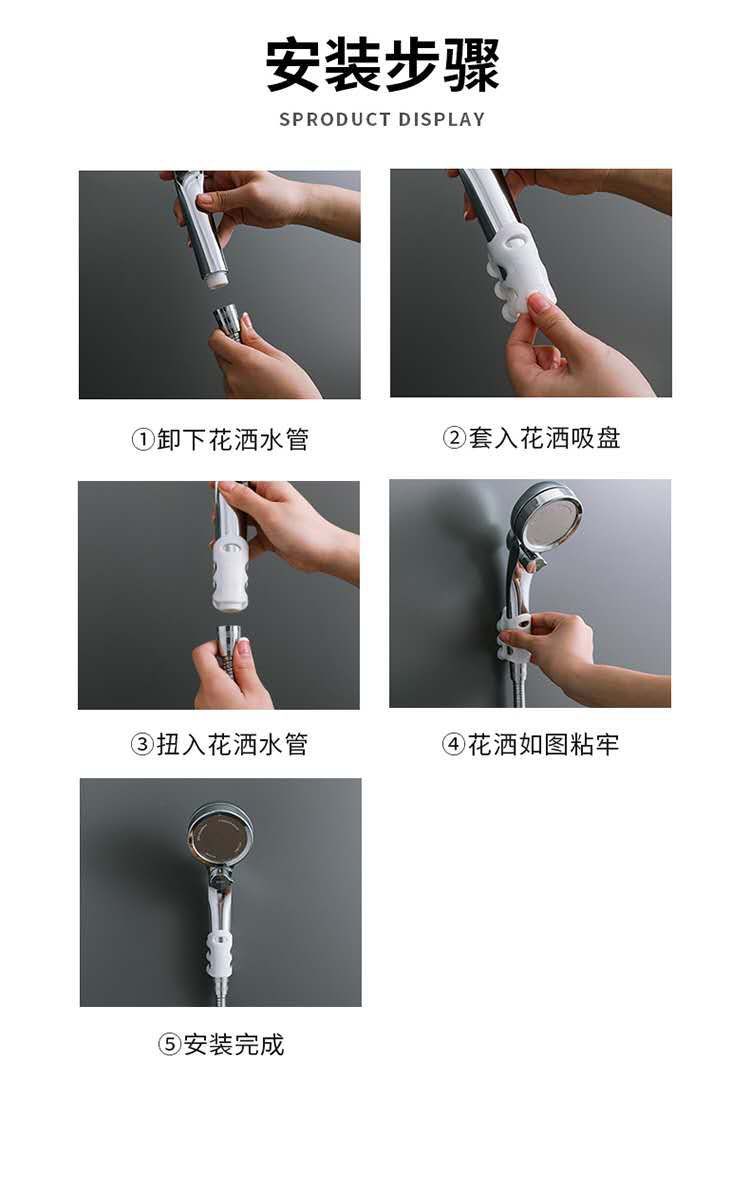 安装步骤

SPRODUCT DISPLAY

①卸下花洒水管

②套入花洒吸盘

③扭入花洒水管

④花洒如图粘牢

⑤安装完成