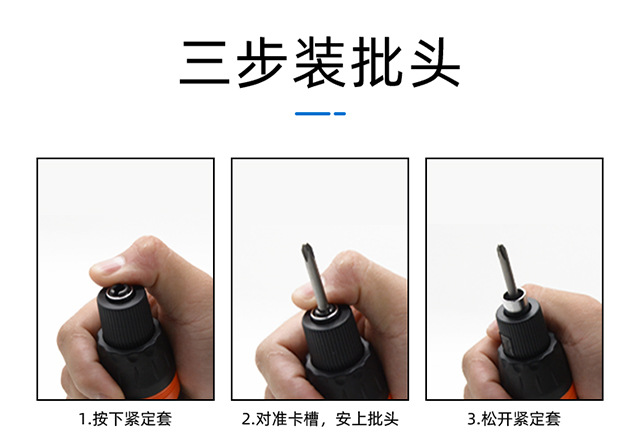 三步装批头

1.按下紧定套

2.对准卡槽，安上批头

3.松开紧定套