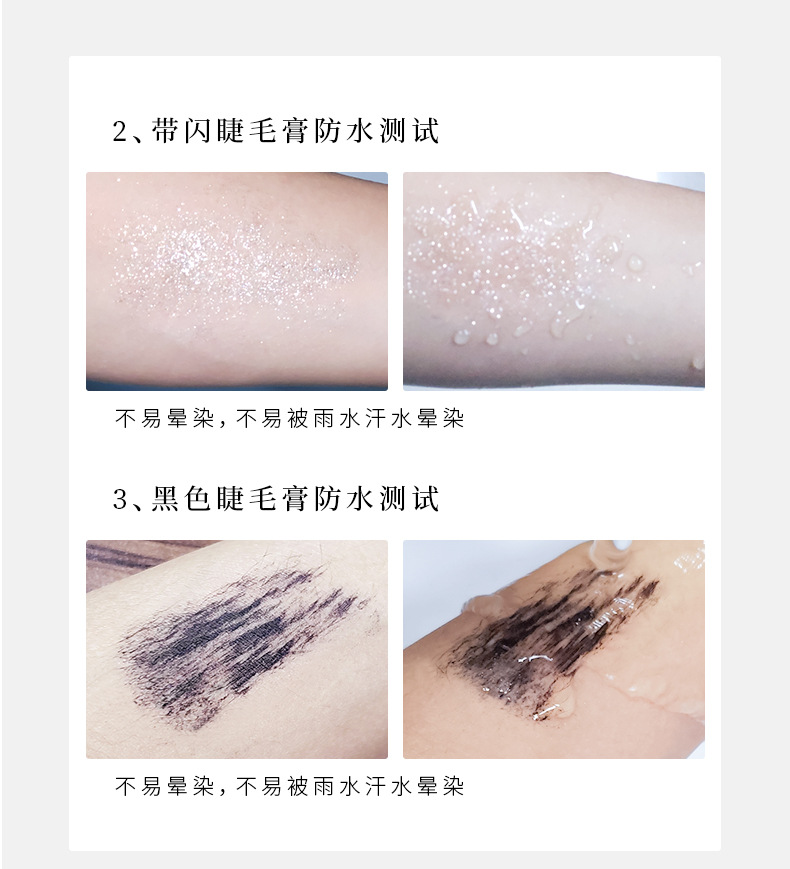 2、带闪睫毛膏防水测试

不易晕染，不易被雨水汗水晕染

3、黑色睫毛膏防水测试

不易晕染，不易被雨水汗水晕染