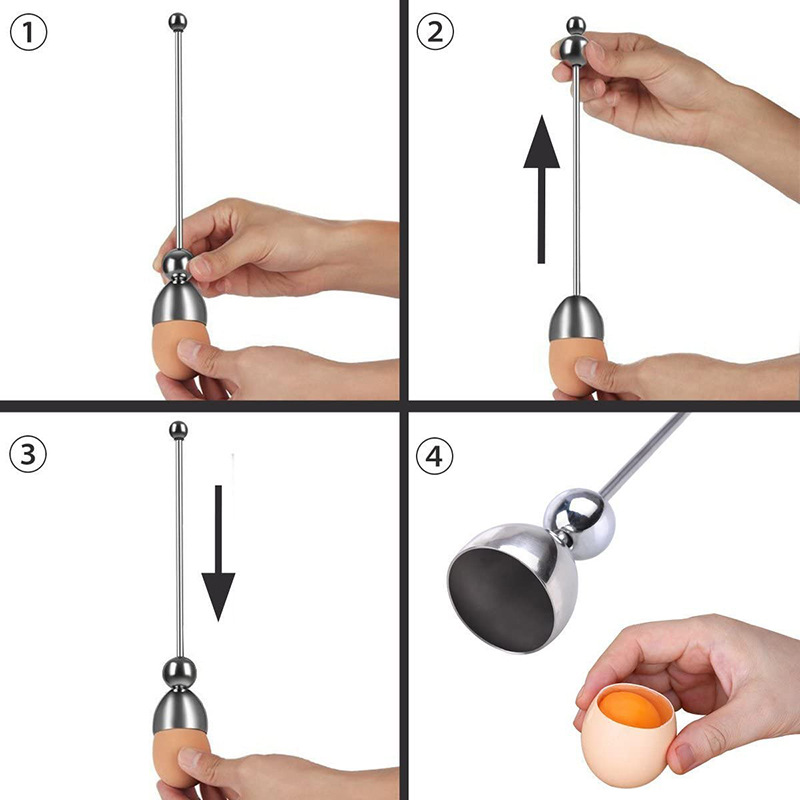 1

2

3

4