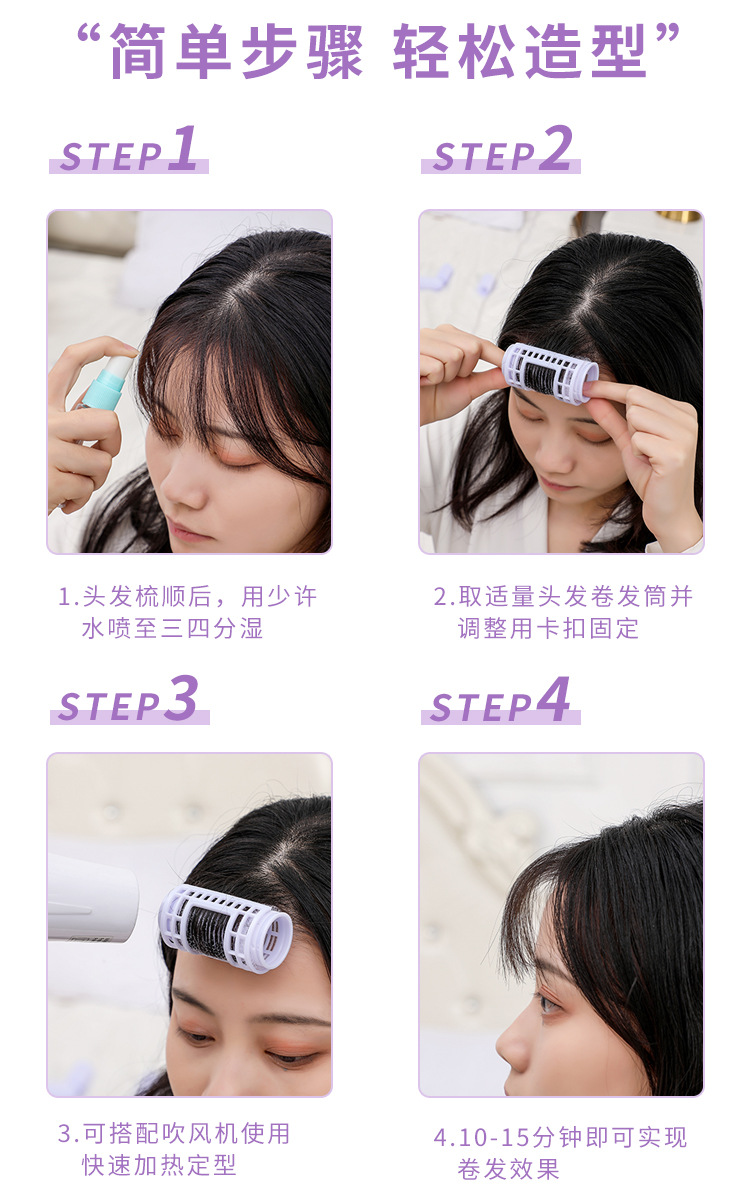 “简单步骤 轻松造型”

STEP1

1.头发梳顺后，用少许水喷至三四分湿

STEP2

2.取适量头发卷发筒并调整用卡扣固定

STEP3

3.可搭配吹风机使用快速加热定型

STEP4

4.10-15分钟即可实现卷发效果