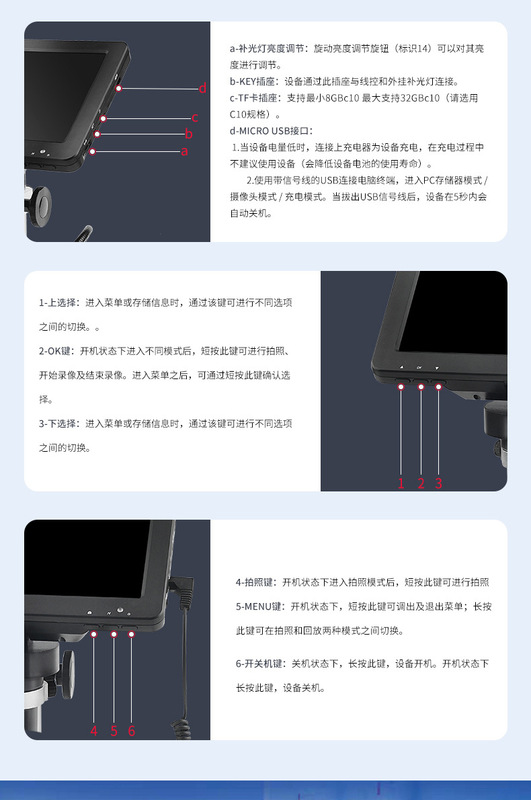 d
c
b
a

a-补光灯亮度调节：旋动亮度调节旋钮（标识14）可以对其亮度进行调节。
b-KEY插座：设备通过此插座与线控和外挂补光灯连接。
c-TF卡插座：支持最小8GBc10 最大支持32GBc10（请选用C10规格）。
d-MICRO USB接口：
1.当设备电量低时，连接上充电器为设备充电，在充电过程中不建议使用设备（会降低设备电池的使用寿命）。
2.使用带信号线的USB连接电脑终端，进入PC存储器模式 / 摄像头模式 / 充电模式。当拔出USB信号线后，设备在5秒内会自动关机。

1-上选择：进入菜单或存储信息时，通过该键可进行不同选项之间的切换。。
2-OK键：开机状态下进入不同模式后，短按此键可进行拍照、开始录像及结束录像。进入菜单之后，可通过短按此键确认选择。
3-下选择：进入菜单或存储信息时，通过该键可进行不同选项之间的切换。

1 2 3

4 5 6

4-拍照键：开机状态下进入拍照模式后，短按此键可进行拍照
5-MENU键：开机状态下，短按此键可调出及退出菜单；长按此键可在拍照和回放两种模式之间切换。
6-开关机键：关机状态下，长按此键，设备开机。开机状态下长按此键，设备关机。