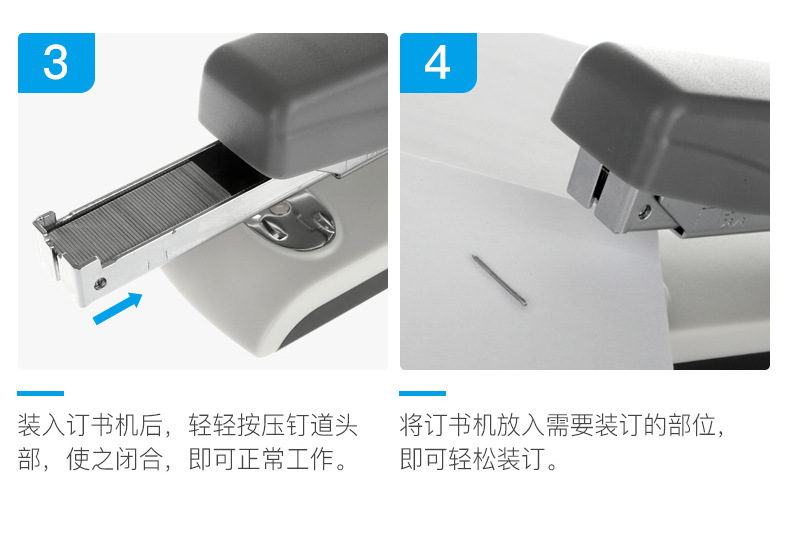 3

装入订书机后，轻轻按压钉道头部，使之闭合，即可正常工作。

4

将订书机放入需要装订的部位，即可轻松装订。