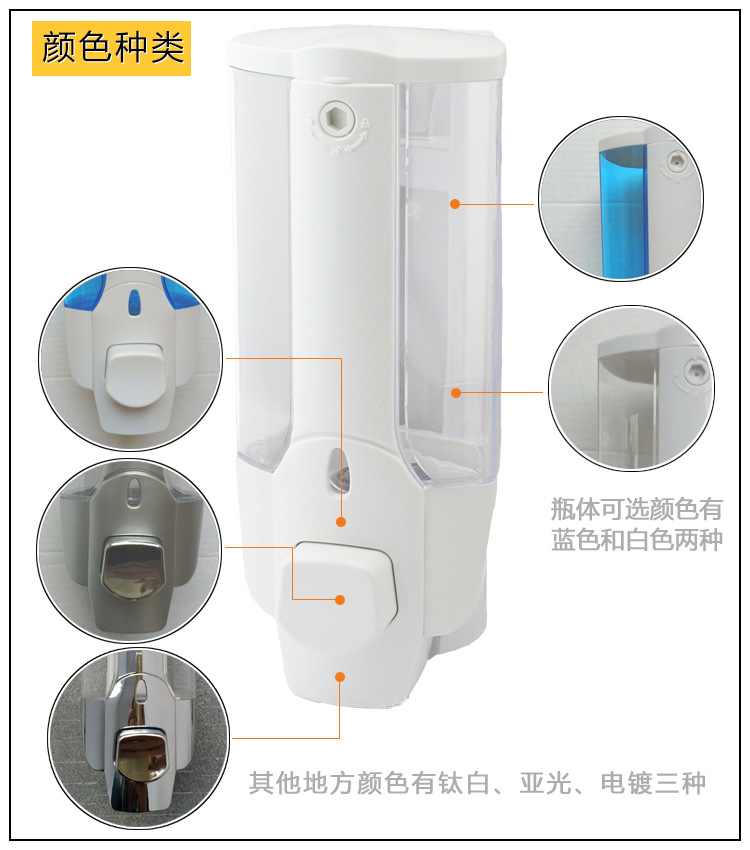 颜色种类

瓶体可选颜色有蓝色和白色两种

其他地方颜色有钛白、亚光、电镀三种