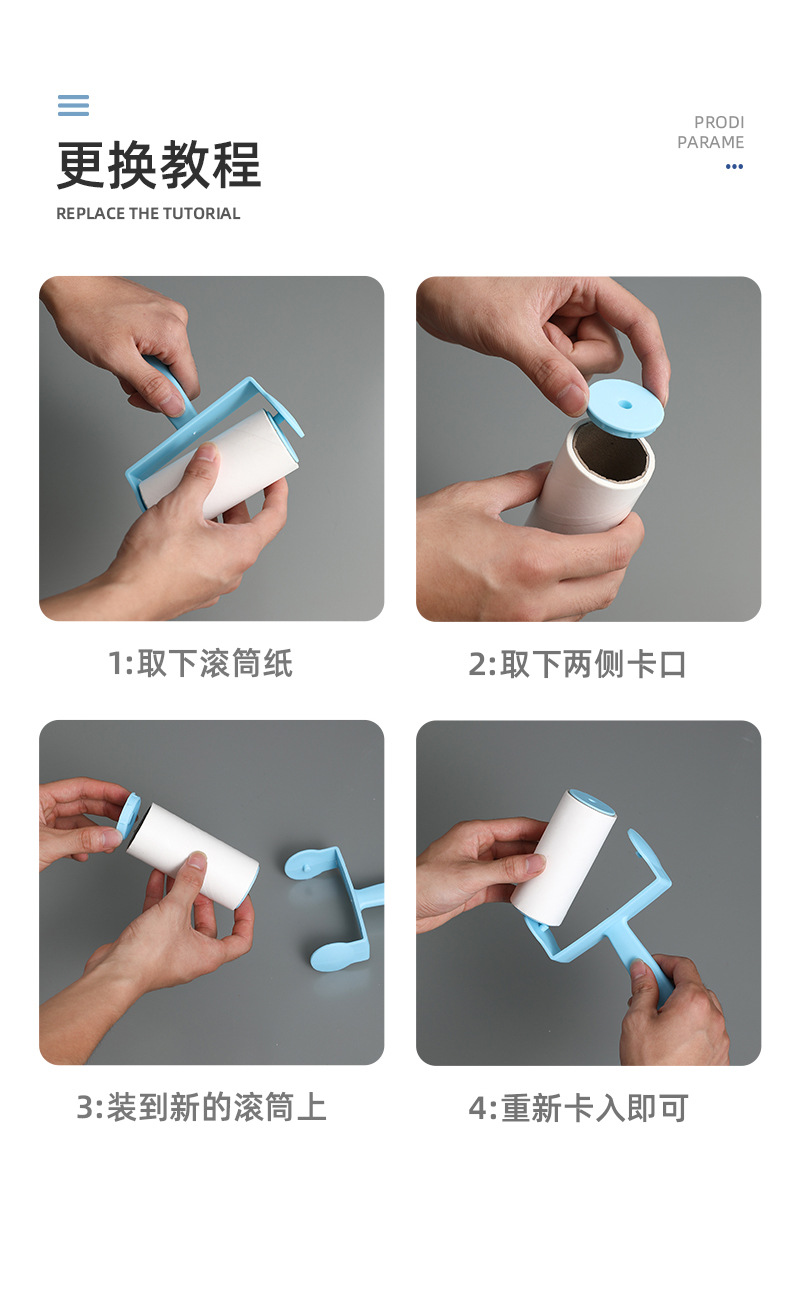 更换教程

REPLACE THE TUTORIAL

PRODI
PARAME

1:取下滚筒纸

2:取下两侧卡口

3:装到新的滚筒上

4:重新卡入即可