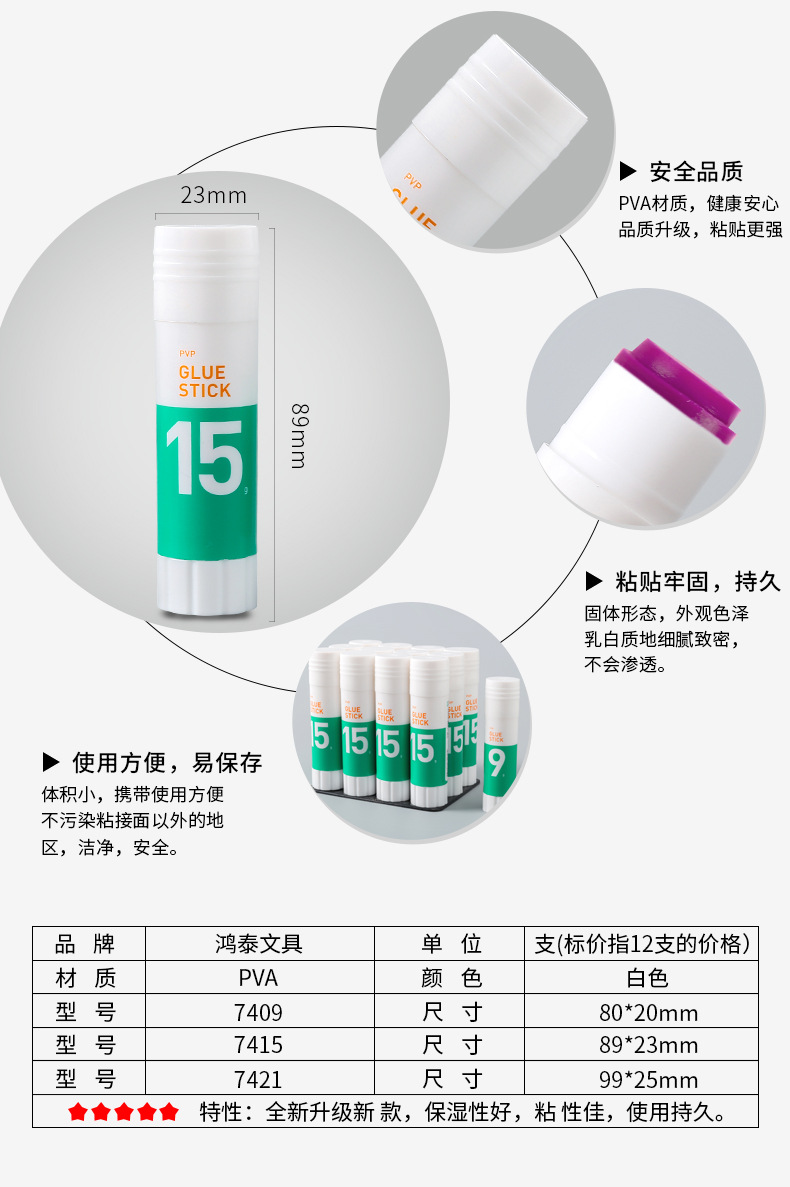 23mm

PVP
GLUE
STICK
15
g

89mm

PVP
GLUE

▶ 安全品质
PVA材质，健康安心
品质升级，粘贴更强

▶ 粘贴牢固，持久
固体形态，外观色泽
乳白质地细腻致密，
不会渗透。

GLUE STICK 15
GLUE STICK 15
GLUE STICK 15
GLUE STICK 15
GLUE STICK 9

▶ 使用方便，易保存
体积小，携带使用方便
不污染粘接面以外的地
区，洁净，安全。

| 品　牌 | 鸿泰文具 | 单　位 | 支(标价指12支的价格) |
|---|---|---|---|
| 材　质 | PVA | 颜　色 | 白色 |
| 型　号 | 7409 | 尺　寸 | 80*20mm |
| 型　号 | 7415 | 尺　寸 | 89*23mm |
| 型　号 | 7421 | 尺　寸 | 99*25mm |

特性：全新升级新 款，保湿性好，粘 性佳，使用持久。