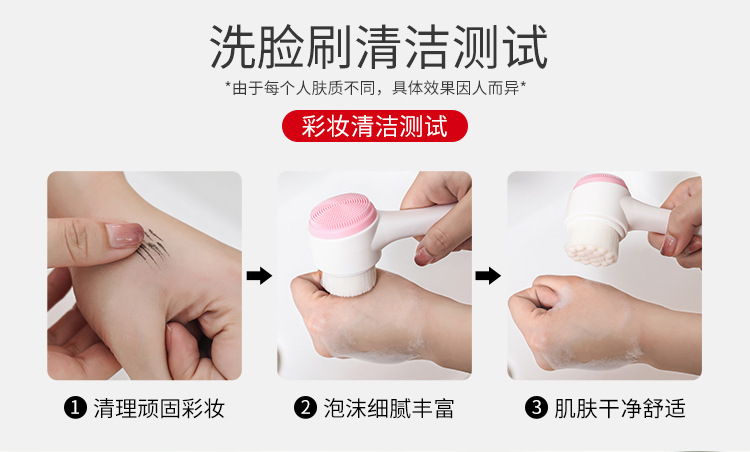 洗脸刷清洁测试

*由于每个人肤质不同，具体效果因人而异*

彩妆清洁测试

❶ 清理顽固彩妆

❷ 泡沫细腻丰富

❸ 肌肤干净舒适