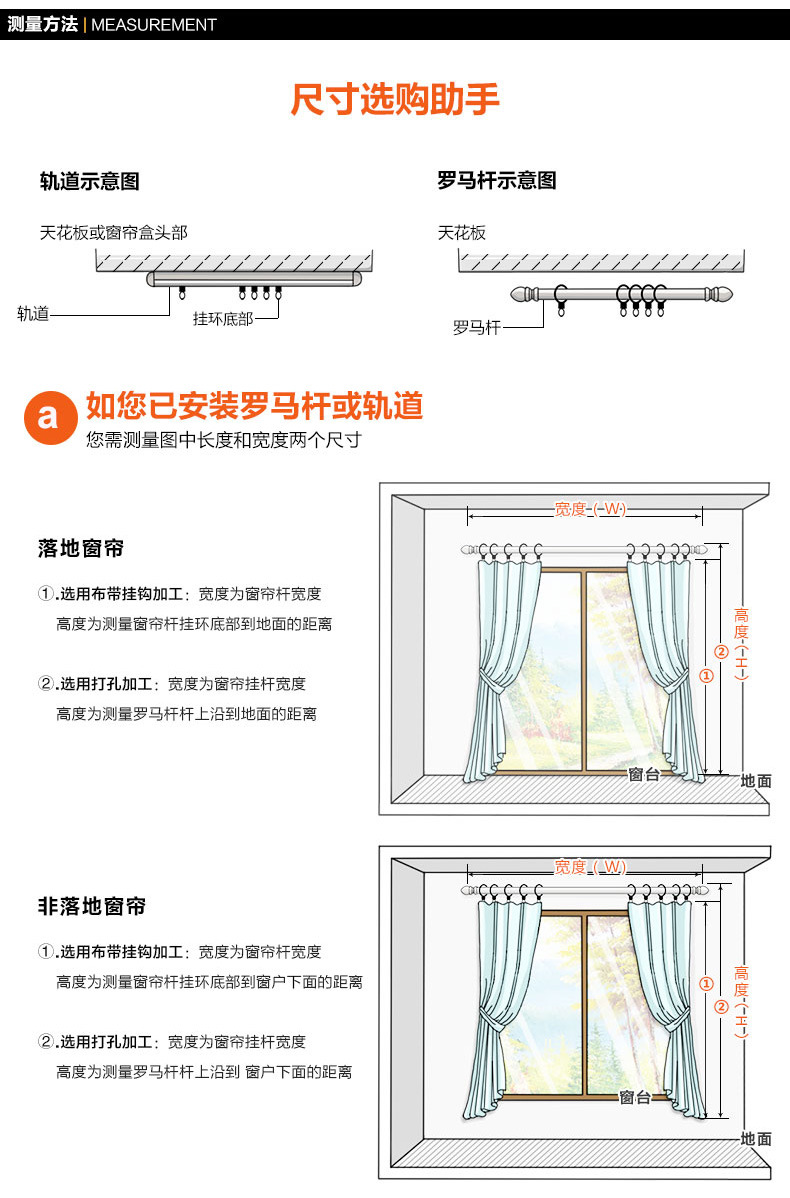 测量方法 | MEASUREMENT

尺寸选购助手

轨道示意图

天花板或窗帘盒头部

轨道

挂环底部

罗马杆示意图

天花板

罗马杆

a 如您已安装罗马杆或轨道

您需测量图中长度和宽度两个尺寸

落地窗帘

①.选用布带挂钩加工：宽度为窗帘杆宽度
高度为测量窗帘杆挂环底部到地面的距离

②.选用打孔加工：宽度为窗帘挂杆宽度
高度为测量罗马杆杆上沿到地面的距离

宽度（W）

高度（H）

②

①

窗台

地面

非落地窗帘

①.选用布带挂钩加工：宽度为窗帘杆宽度
高度为测量窗帘杆挂环底部到窗户下面的距离

②.选用打孔加工：宽度为窗帘挂杆宽度
高度为测量罗马杆杆上沿到 窗户下面的距离

宽度（W）

高度（H）

①

②

窗台

地面