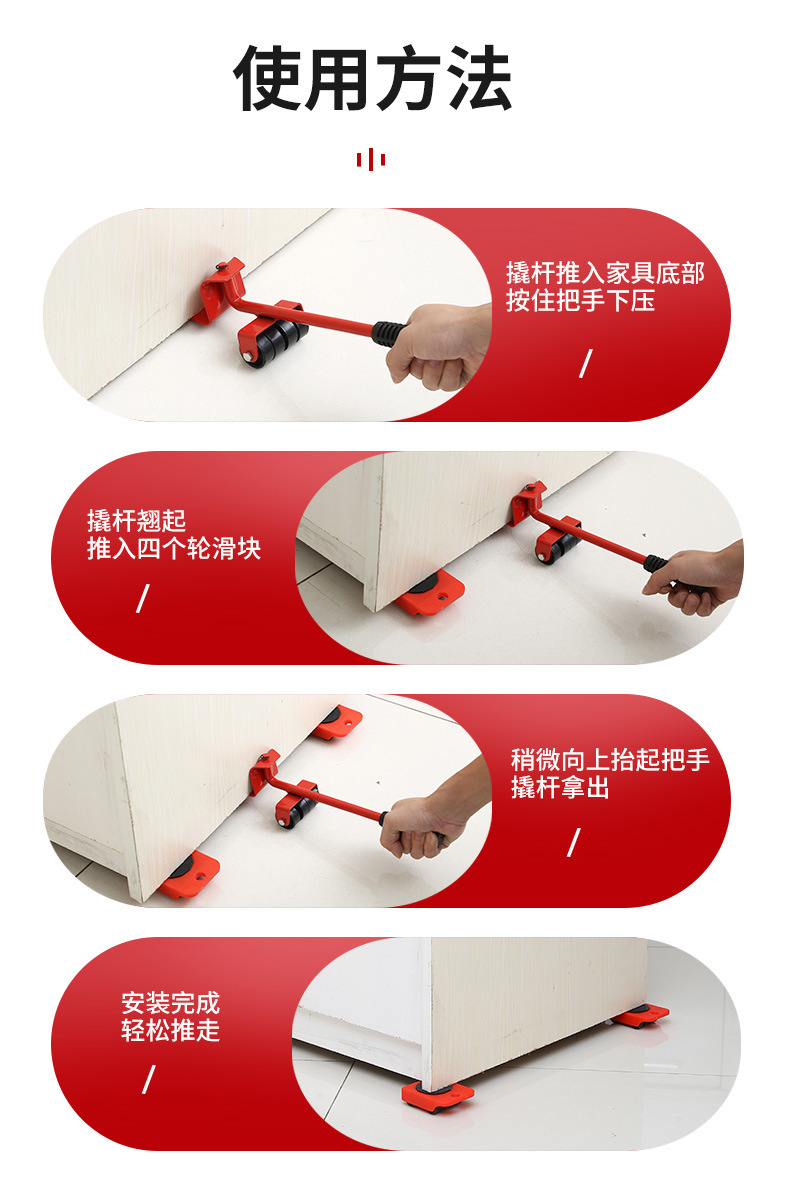 使用方法

撬杆推入家具底部
按住把手下压

/

撬杆翘起
推入四个轮滑块

/

稍微向上抬起把手
撬杆拿出

/

安装完成
轻松推走

/