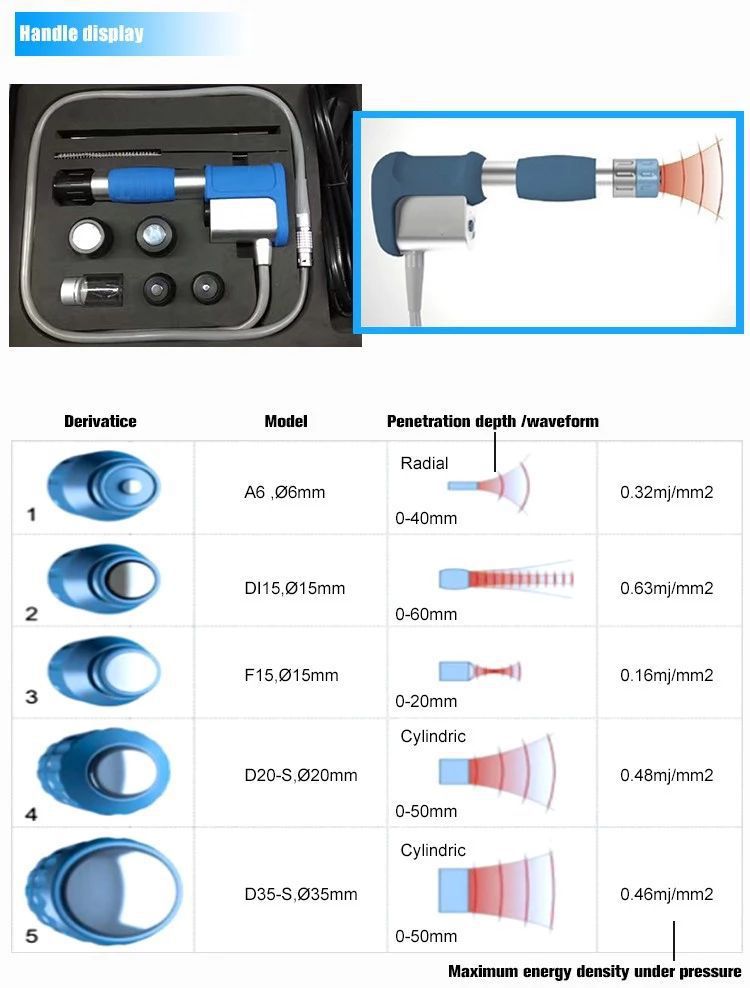 Handle display

| Derivatice | Model | Penetration depth /waveform | |
|---|---|---|---|
| 1 | A6 ,Ø6mm | Radial 0-40mm | 0.32mj/mm2 |
| 2 | DI15,Ø15mm | 0-60mm | 0.63mj/mm2 |
| 3 | F15,Ø15mm | 0-20mm | 0.16mj/mm2 |
| 4 | D20-S,Ø20mm | Cylindric 0-50mm | 0.48mj/mm2 |
| 5 | D35-S,Ø35mm | Cylindric 0-50mm | 0.46mj/mm2 |

Maximum energy density under pressure