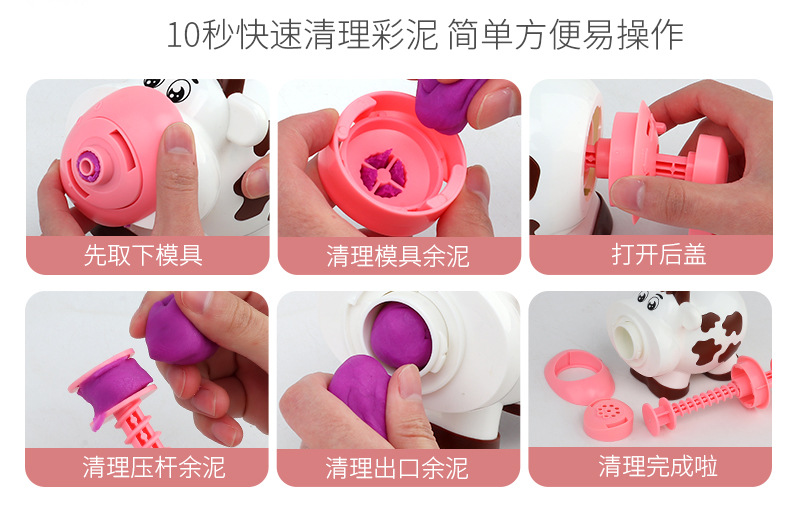 10秒快速清理彩泥 简单方便易操作

先取下模具

清理模具余泥

打开后盖

清理压杆余泥

清理出口余泥

清理完成啦