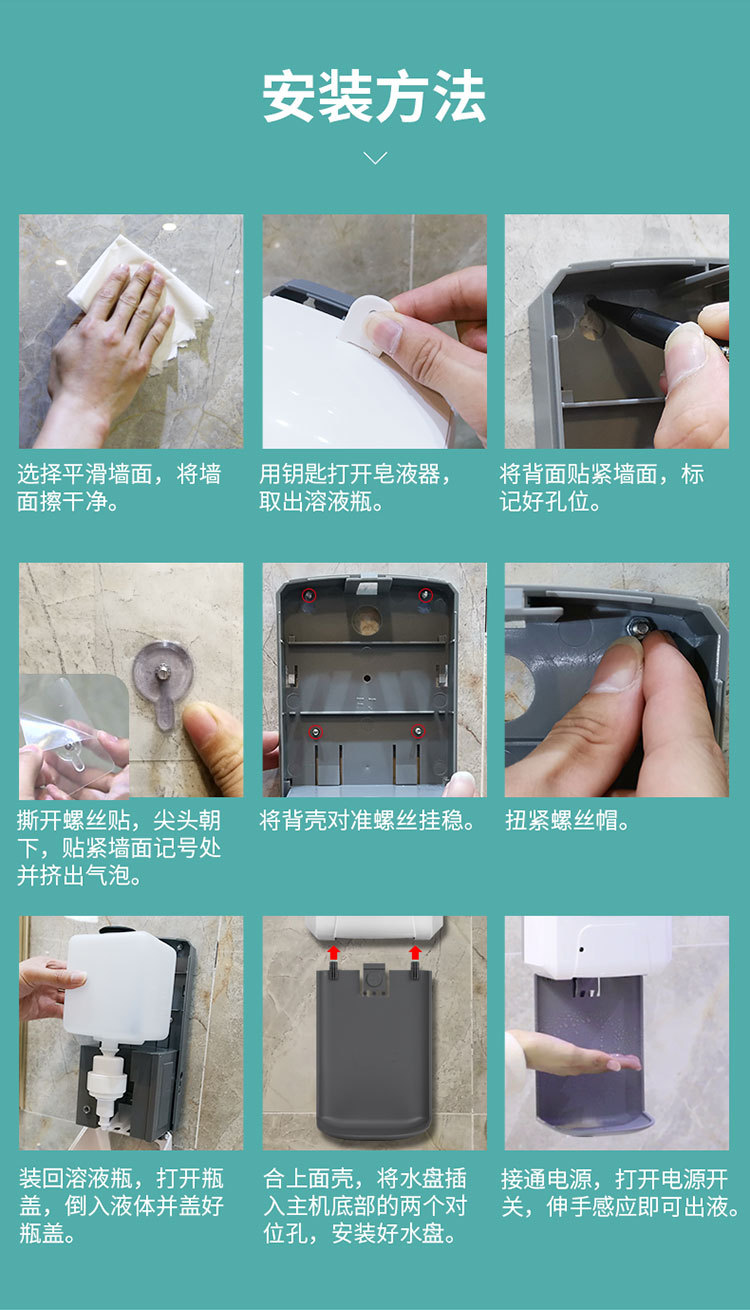 安装方法

选择平滑墙面，将墙面擦干净。

用钥匙打开皂液器，取出溶液瓶。

将背面贴紧墙面，标记好孔位。

撕开螺丝贴，尖头朝下，贴紧墙面记号处并挤出气泡。

将背壳对准螺丝挂稳。

扭紧螺丝帽。

装回溶液瓶，打开瓶盖，倒入液体并盖好瓶盖。

合上面壳，将水盘插入主机底部的两个对位孔，安装好水盘。

接通电源，打开电源开关，伸手感应即可出液。