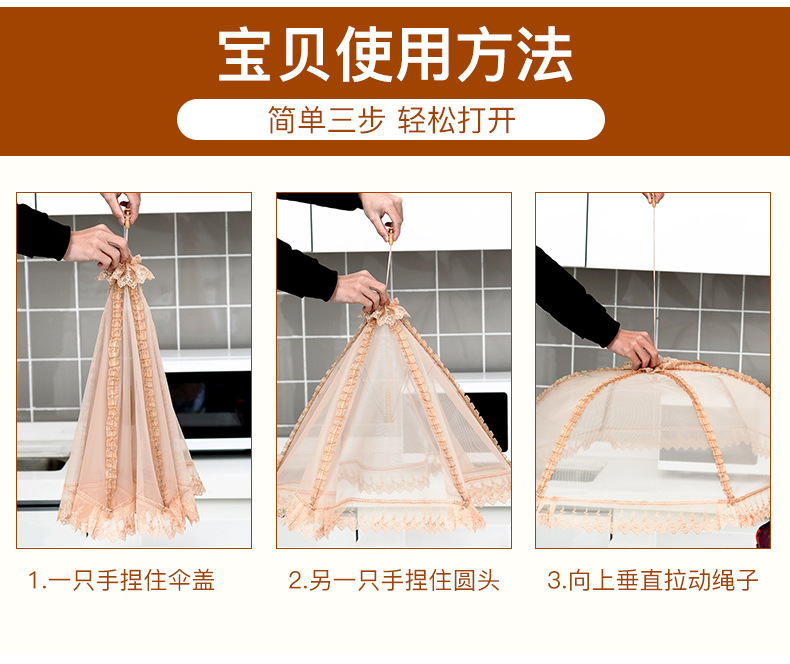 宝贝使用方法

简单三步 轻松打开

1.一只手捏住伞盖

2.另一只手捏住圆头

3.向上垂直拉动绳子