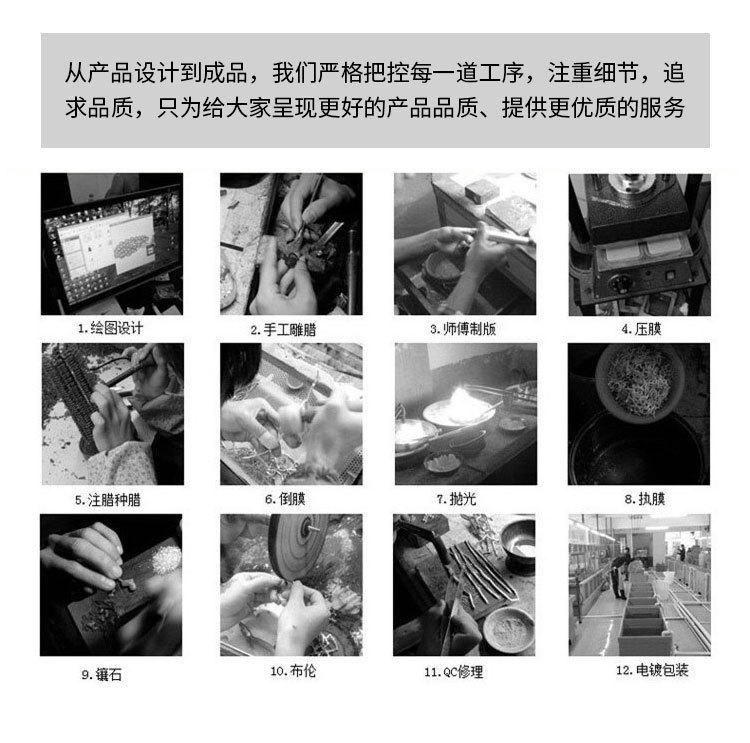 从产品设计到成品，我们严格把控每一道工序，注重细节，追求品质，只为给大家呈现更好的产品品质、提供更优质的服务

1.绘图设计

2.手工雕腊

3.师傅制版

4.压膜

5.注腊种腊

6.倒膜

7.抛光

8.执膜

9.镶石

10.布伦

11.QC修理

12.电镀包装