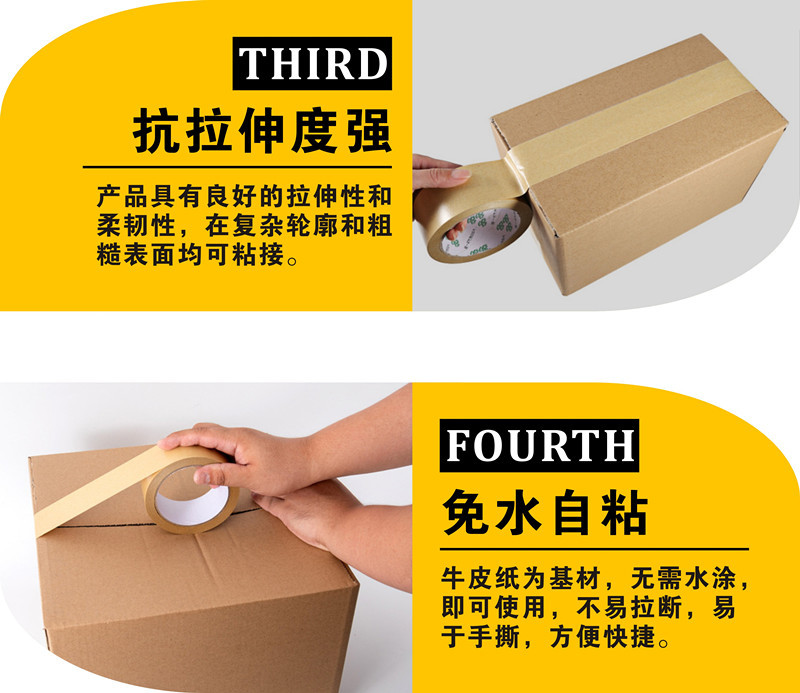 THIRD
抗拉伸度强

产品具有良好的拉伸性和柔韧性，在复杂轮廓和粗糙表面均可粘接。

FOURTH
免水自粘

牛皮纸为基材，无需水涂，即可使用，不易拉断，易于手撕，方便快捷。