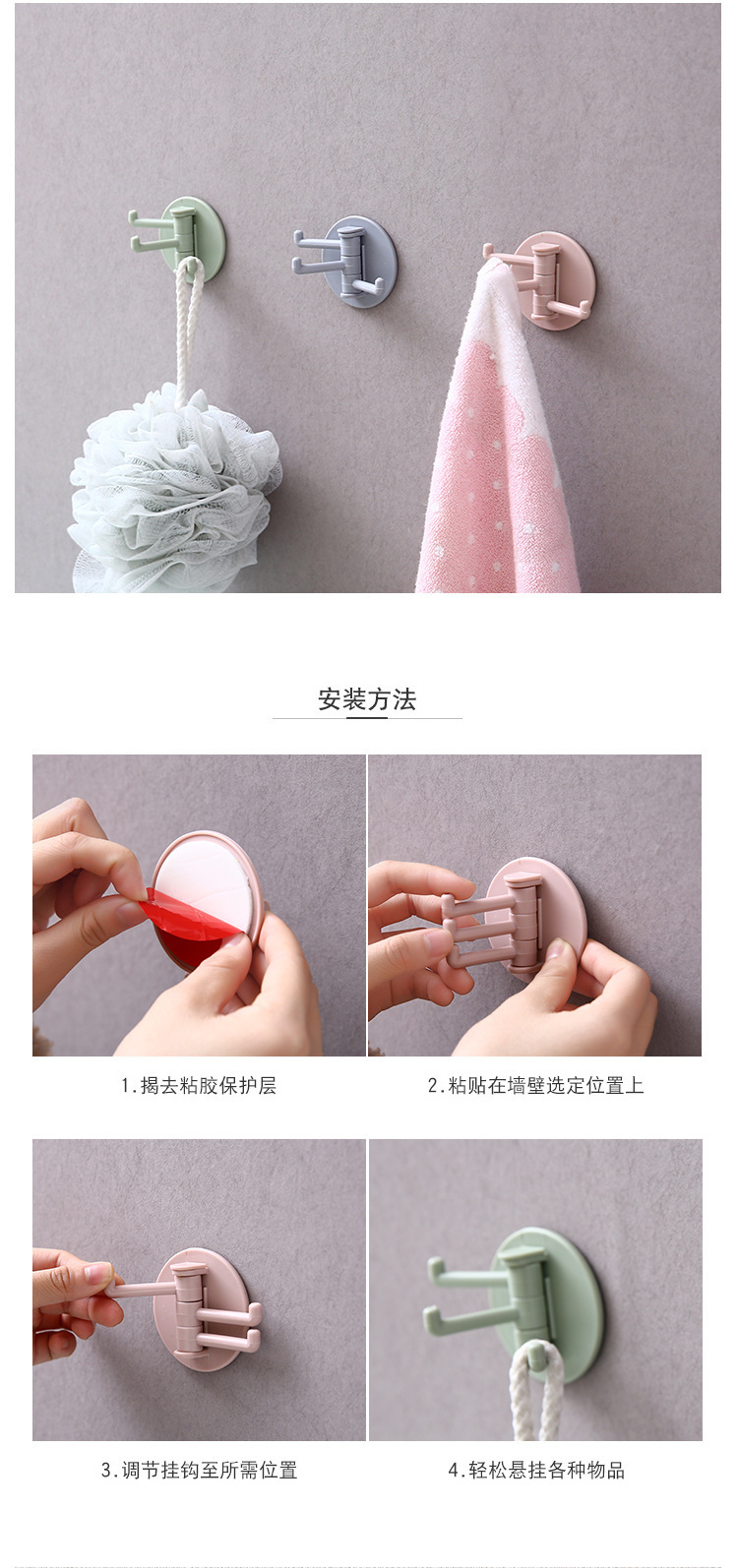 安装方法

1.揭去粘胶保护层

2.粘贴在墙壁选定位置上

3.调节挂钩至所需位置

4.轻松悬挂各种物品