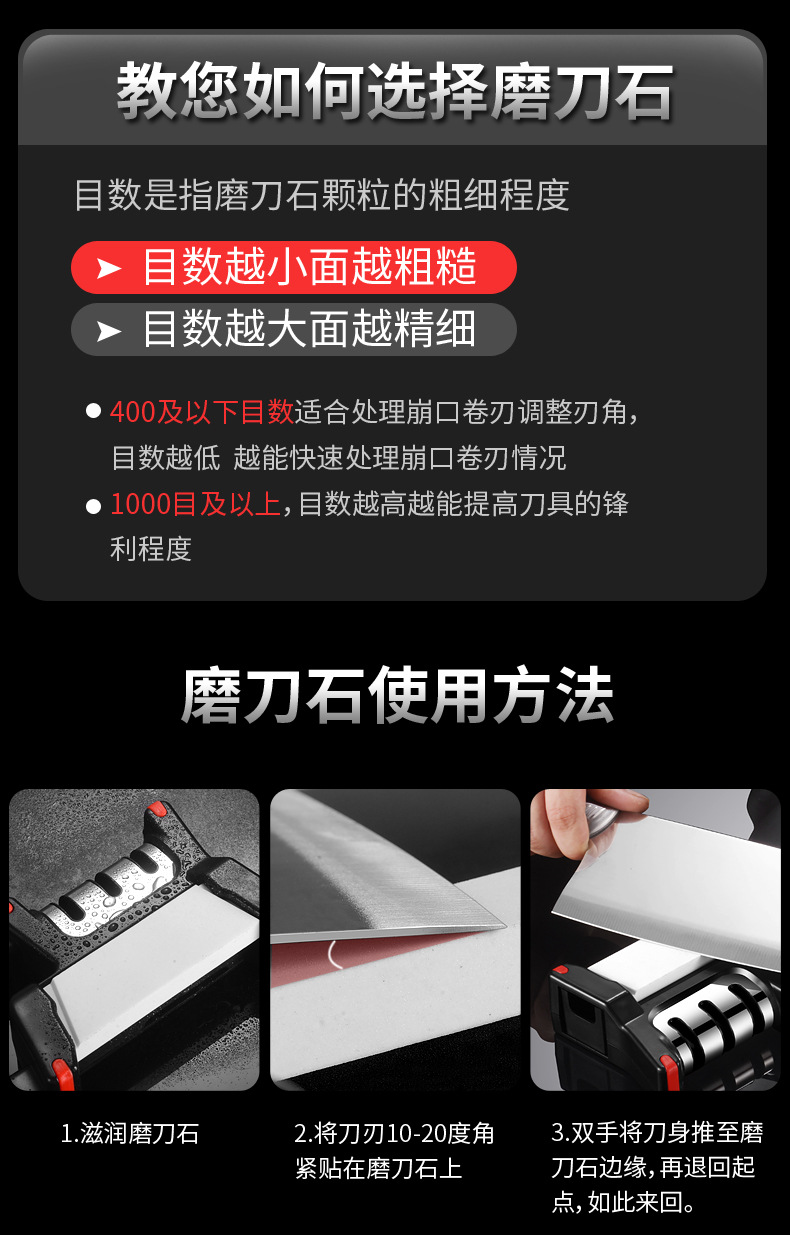 教您如何选择磨刀石

目数是指磨刀石颗粒的粗细程度

➤ 目数越小面越粗糙

➤ 目数越大面越精细

● 400及以下目数适合处理崩口卷刃调整刃角，目数越低 越能快速处理崩口卷刃情况

● 1000目及以上，目数越高越能提高刀具的锋利程度

磨刀石使用方法

1.滋润磨刀石

2.将刀刃10-20度角紧贴在磨刀石上

3.双手将刀身推至磨刀石边缘，再退回起点，如此来回。