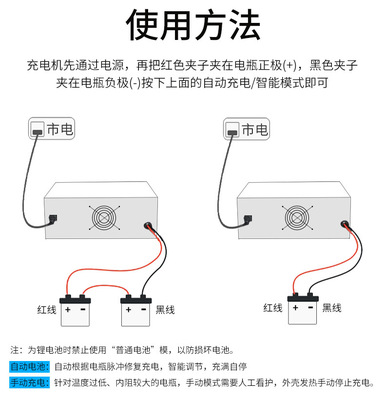 使用方法

充电机先通过电源，再把红色夹子夹在电瓶正极(+)，黑色夹子夹在电瓶负极(-)按下上面的自动充电/智能模式即可

市电

红线 + - + - 黑线

市电

红线 + - 黑线

注：为锂电池时禁止使用“普通电池”模，以防损坏电池。

自动电池：自动根据电瓶脉冲修复充电，智能调节，充满自停

手动充电：针对温度过低、内阻较大的电瓶，手动模式需要人工看护，外壳发热手动停止充电。