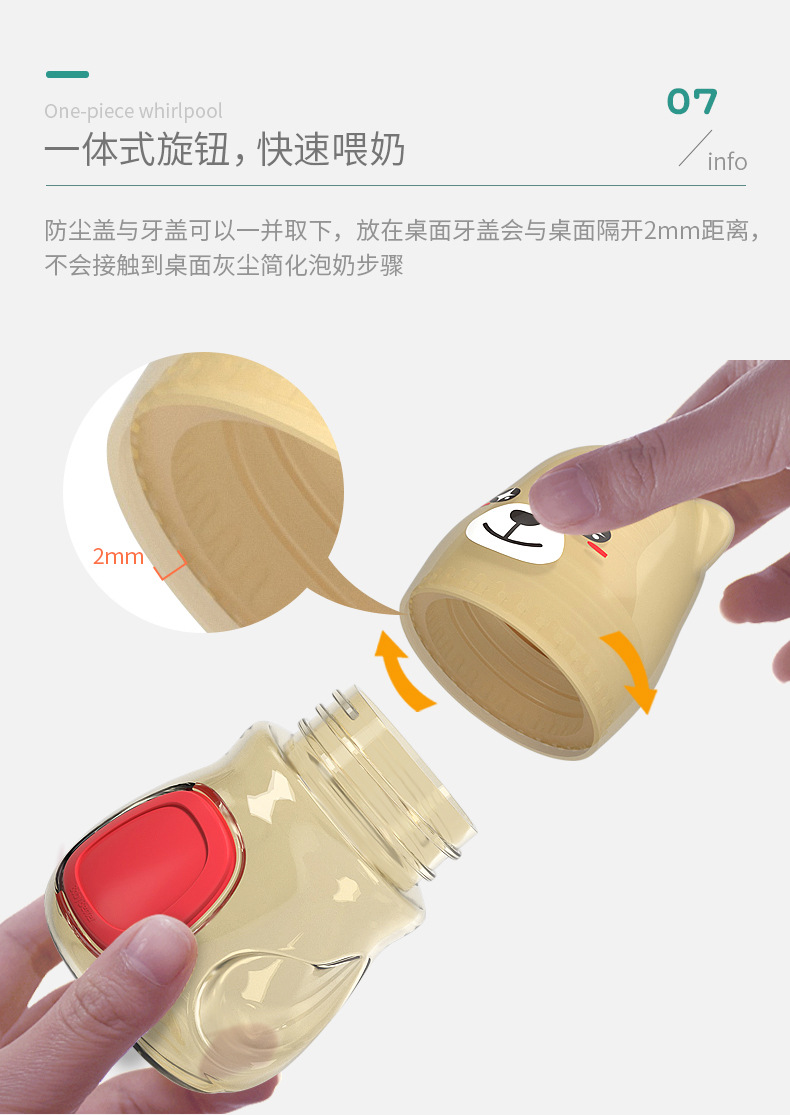 One-piece whirlpool
一体式旋钮，快速喂奶

07
info

防尘盖与牙盖可以一并取下，放在桌面牙盖会与桌面隔开2mm距离，不会接触到桌面灰尘简化泡奶步骤

2mm