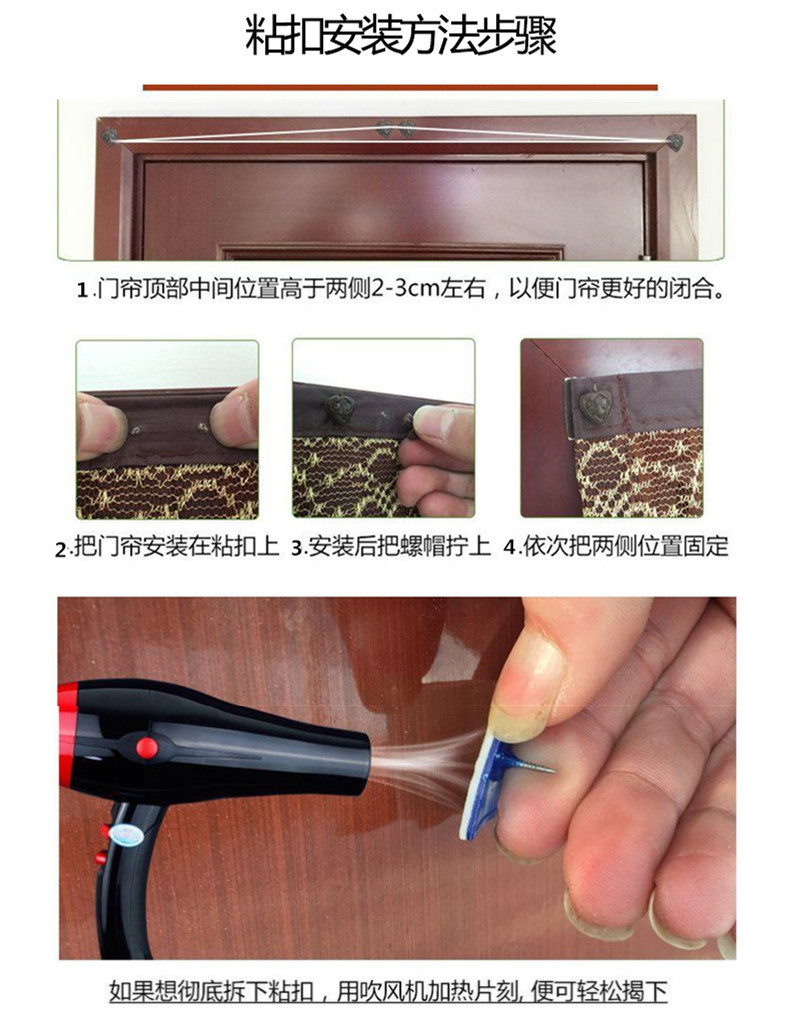 粘扣安装方法步骤

1.门帘顶部中间位置高于两侧2-3cm左右，以便门帘更好的闭合。

2.把门帘安装在粘扣上 3.安装后把螺帽拧上 4.依次把两侧位置固定

如果想彻底拆下粘扣，用吹风机加热片刻, 便可轻松揭下