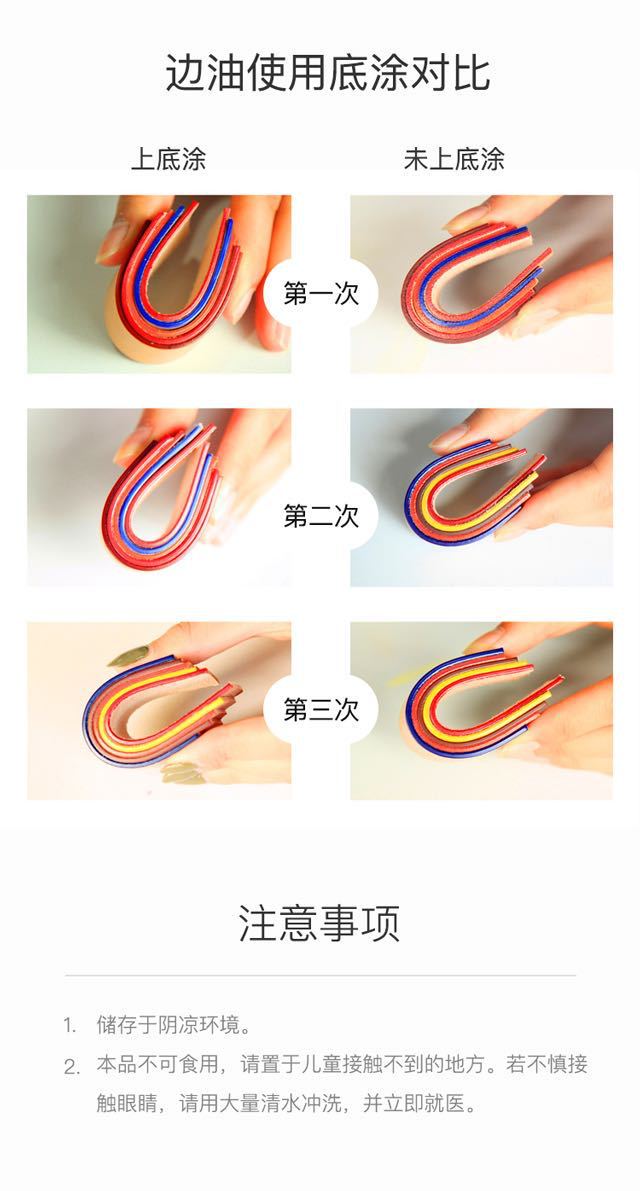 边油使用底涂对比

上底涂

未上底涂

第一次

第二次

第三次

注意事项

1. 储存于阴凉环境。

2. 本品不可食用，请置于儿童接触不到的地方。若不慎接触眼睛，请用大量清水冲洗，并立即就医。