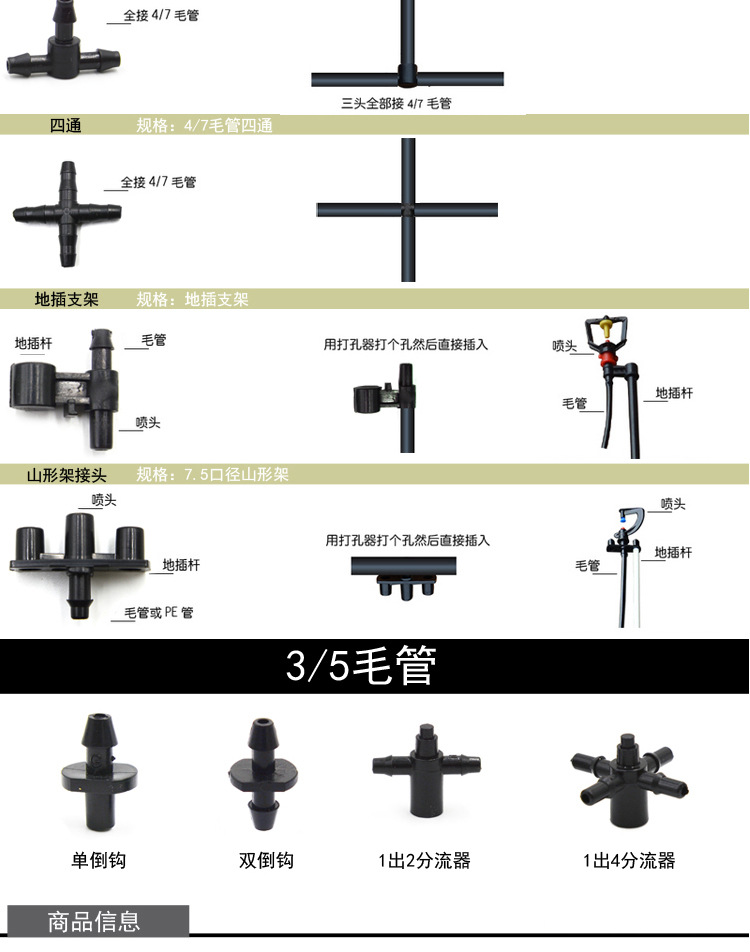 全接 4/7 毛管

三头全部接 4/7 毛管

四通　规格：4/7毛管四通

全接 4/7 毛管

地插支架　规格：地插支架

地插杆

毛管

喷头

用打孔器打个孔然后直接插入

喷头

毛管

地插杆

山形架接头　规格：7.5口径山形架

喷头

地插杆

毛管或 PE 管

用打孔器打个孔然后直接插入

喷头

毛管

地插杆

3/5毛管

单倒钩

双倒钩

1出2分流器

1出4分流器

商品信息