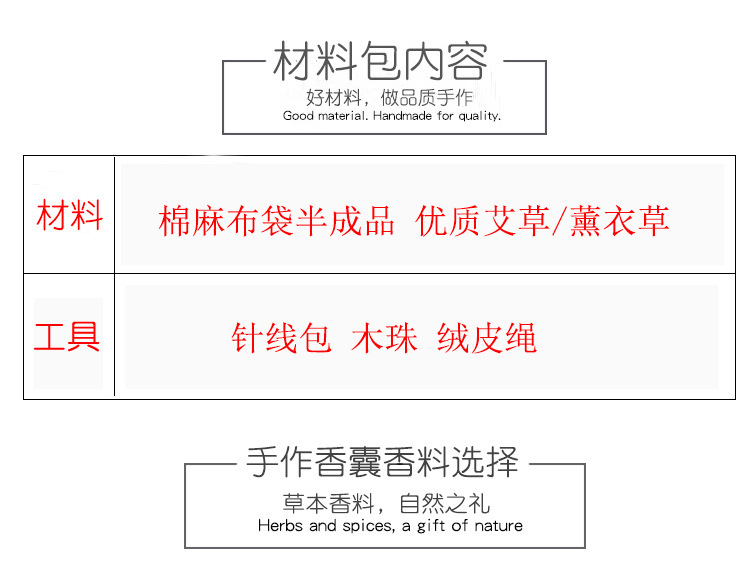 材料包内容

好材料，做品质手作
Good material. Handmade for quality.

| 材料 | 棉麻布袋半成品 优质艾草/薰衣草 |
|---|---|
| 工具 | 针线包 木珠 绒皮绳 |

手作香囊香料选择

草本香料，自然之礼
Herbs and spices, a gift of nature