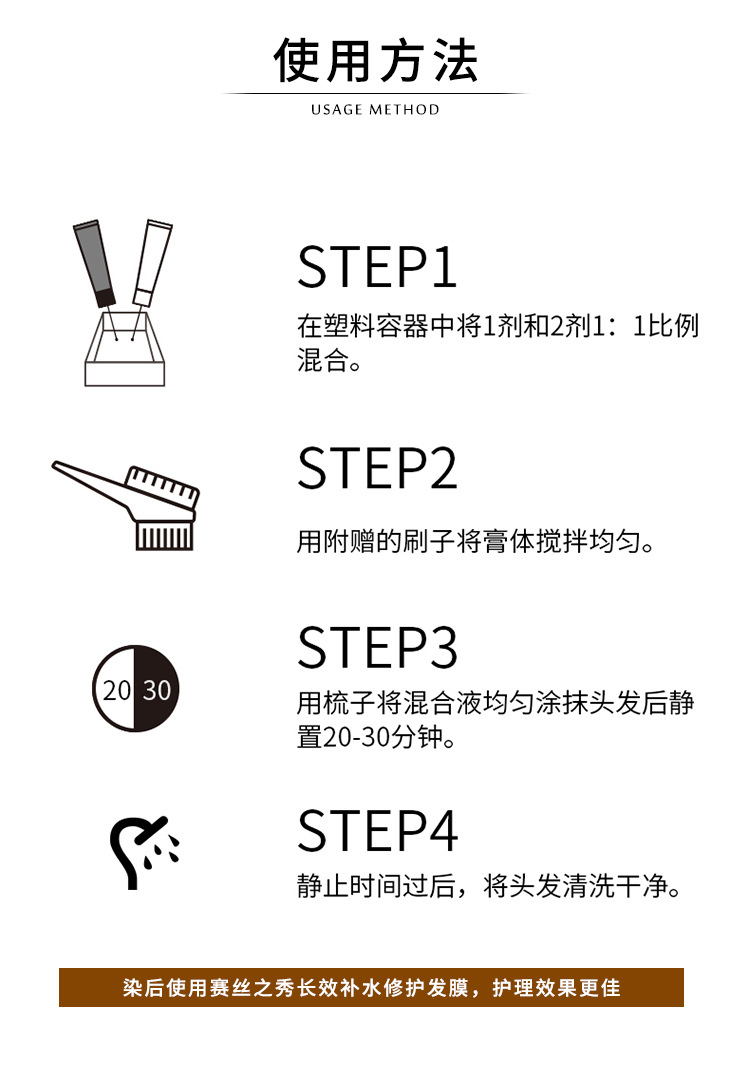 使用方法
USAGE METHOD

STEP1
在塑料容器中将1剂和2剂1：1比例混合。

STEP2
用附赠的刷子将膏体搅拌均匀。

20 30

STEP3
用梳子将混合液均匀涂抹头发后静置20-30分钟。

STEP4
静止时间过后，将头发清洗干净。

染后使用赛丝之秀长效补水修护发膜，护理效果更佳