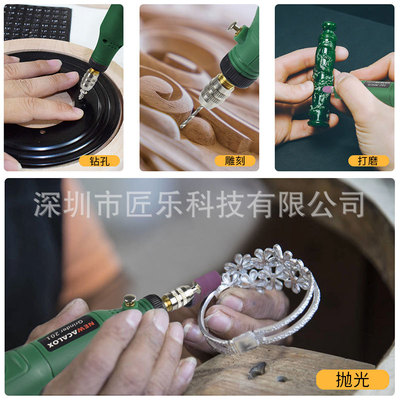 钻孔

雕刻

打磨

深圳市匠乐科技有限公司

NEWACALOX
Grinder 201

抛光