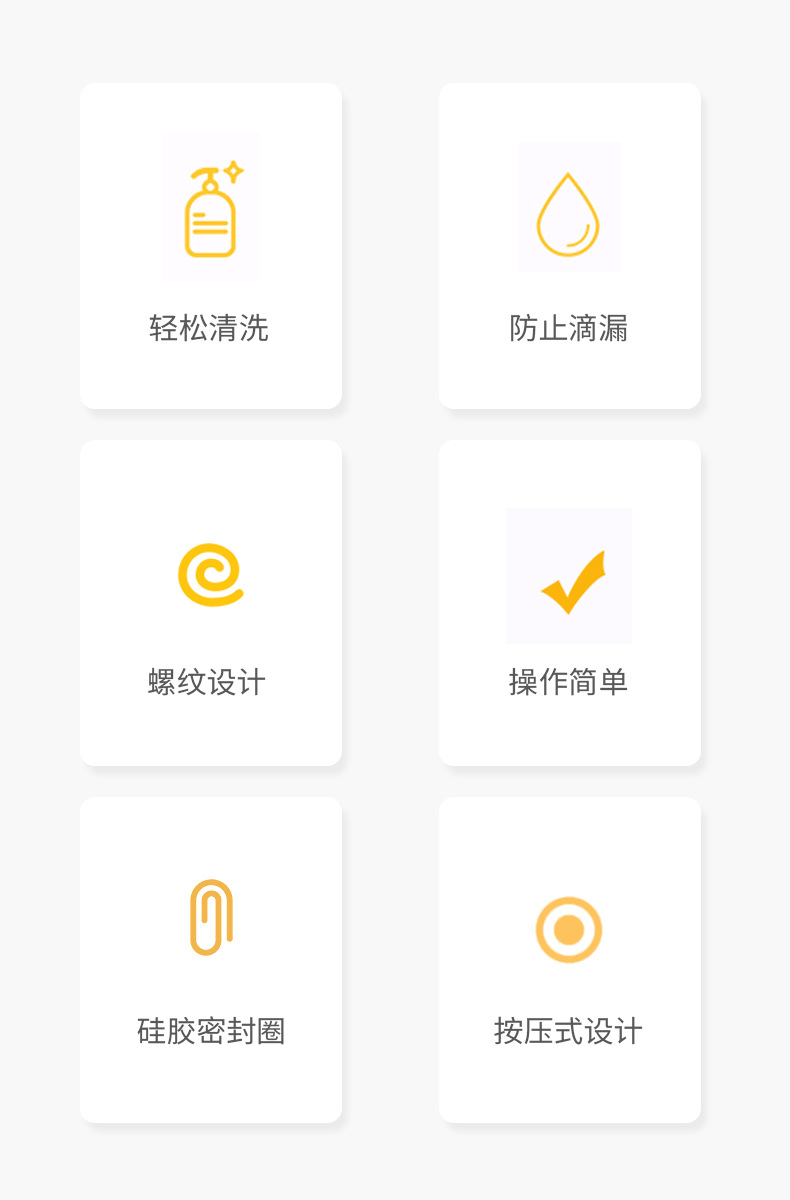 轻松清洗

防止滴漏

螺纹设计

操作简单

硅胶密封圈

按压式设计