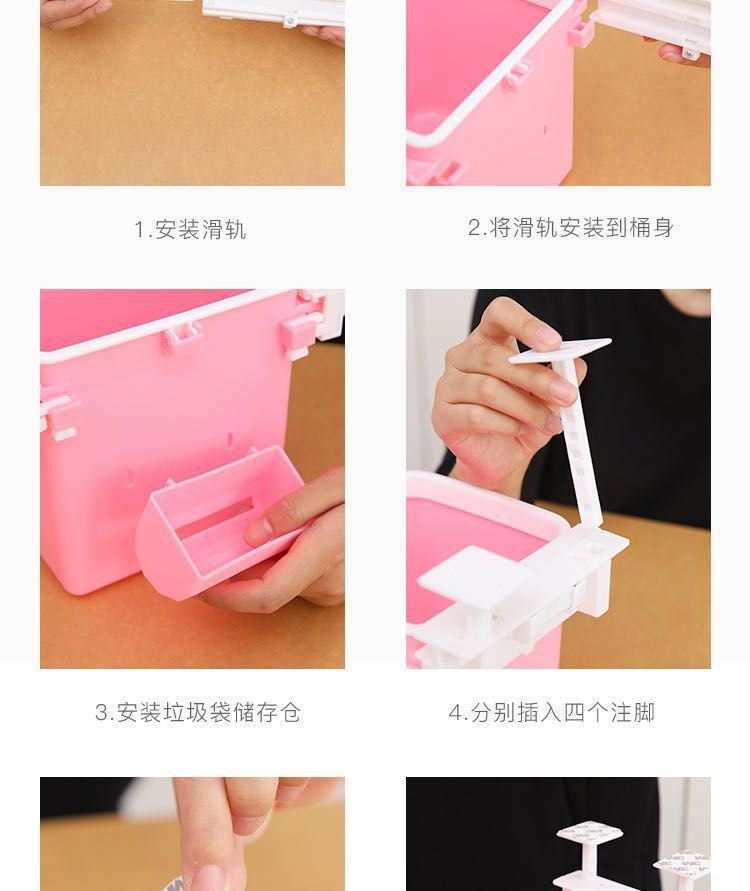 1.安装滑轨

2.将滑轨安装到桶身

3.安装垃圾袋储存仓

4.分别插入四个注脚