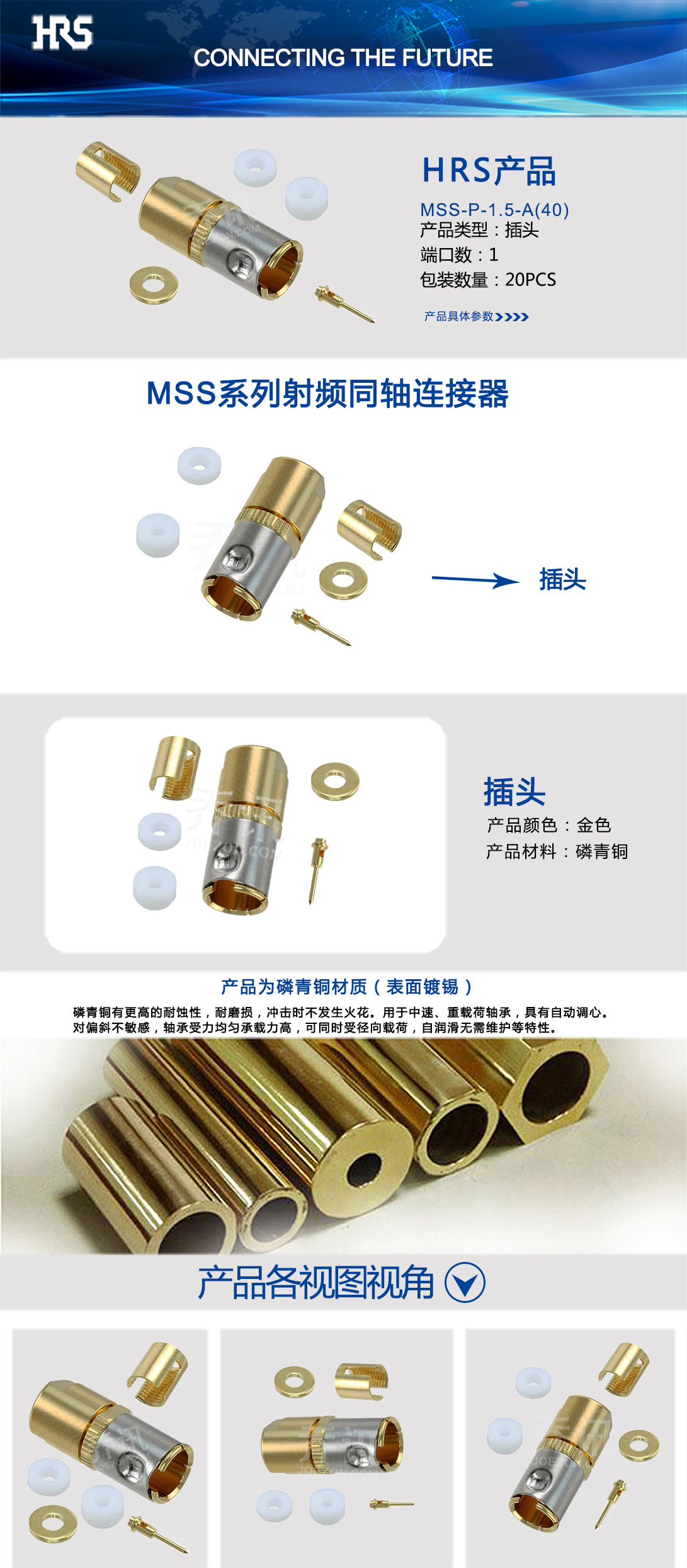 HRS

CONNECTING THE FUTURE

HRS产品

MSS-P-1.5-A(40)
产品类型：插头
端口数：1
包装数量：20PCS

产品具体参数>>>>

MSS系列射频同轴连接器

插头

插头
产品颜色：金色
产品材料：磷青铜

产品为磷青铜材质（表面镀锡）

磷青铜有更高的耐蚀性，耐磨损，冲击时不发生火花。用于中速、重载荷轴承，具有自动调心。对偏斜不敏感，轴承受力均匀承载力高，可同时受径向载荷，自润滑无需维护等特性。

产品各视图视角