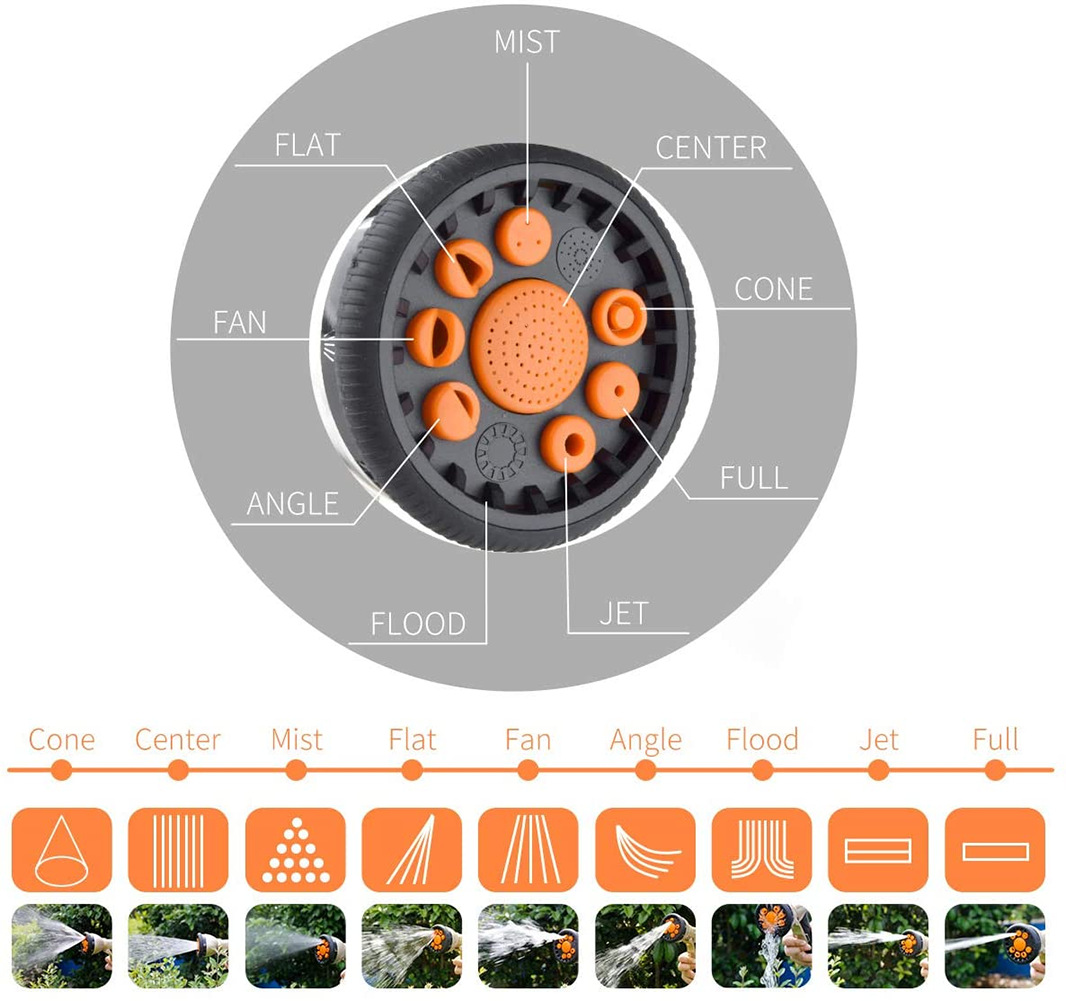 MIST
FLAT
CENTER
CONE
FAN
FULL
ANGLE
FLOOD
JET

Cone Center Mist Flat Fan Angle Flood Jet Full