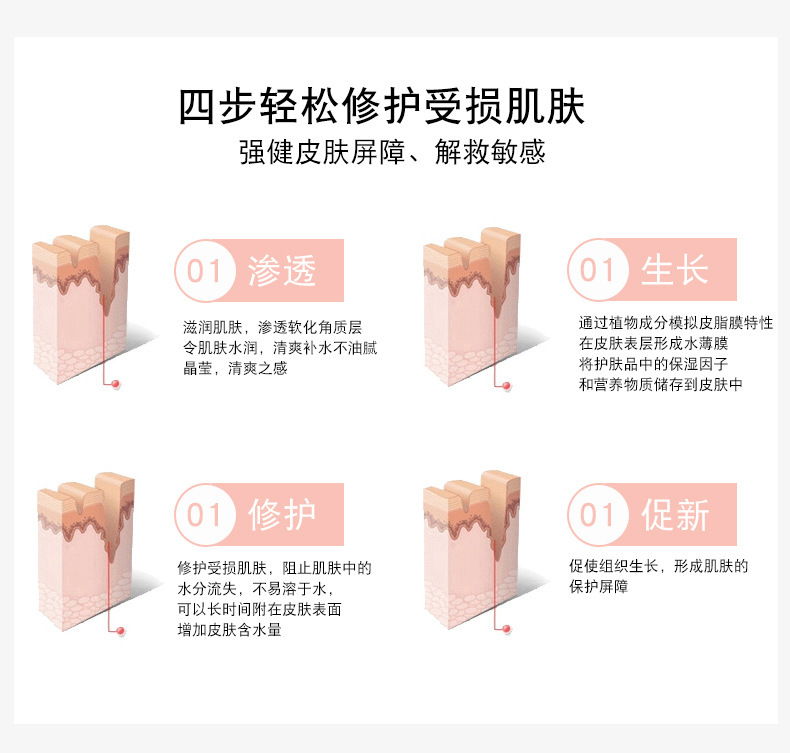 四步轻松修护受损肌肤
强健皮肤屏障、解救敏感

01 渗透

滋润肌肤，渗透软化角质层
令肌肤水润，清爽补水不油腻
晶莹，清爽之感

01 生长

通过植物成分模拟皮脂膜特性
在皮肤表层形成水薄膜
将护肤品中的保湿因子
和营养物质储存到皮肤中

01 修护

修护受损肌肤，阻止肌肤中的
水分流失，不易溶于水，
可以长时间附在皮肤表面
增加皮肤含水量

01 促新

促使组织生长，形成肌肤的
保护屏障