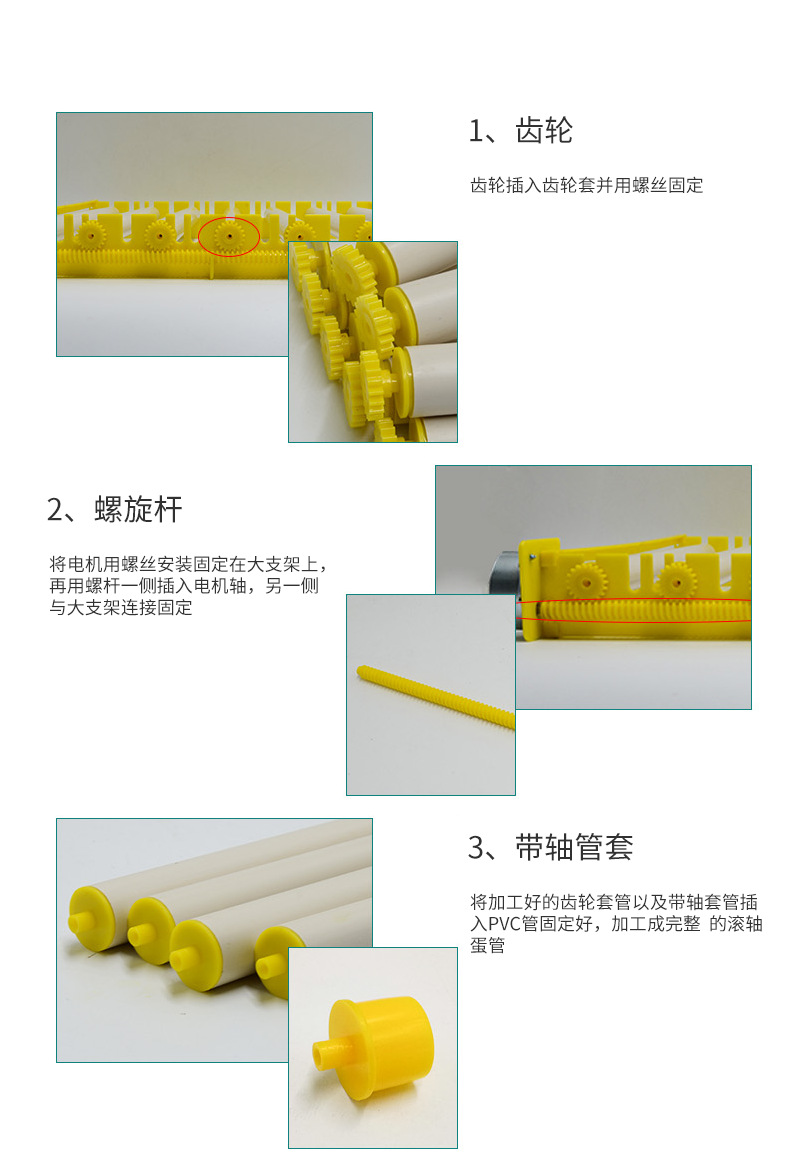 1、齿轮

齿轮插入齿轮套并用螺丝固定

2、螺旋杆

将电机用螺丝安装固定在大支架上，再用螺杆一侧插入电机轴，另一侧与大支架连接固定

3、带轴管套

将加工好的齿轮套管以及带轴套管插入PVC管固定好，加工成完整 的滚轴蛋管