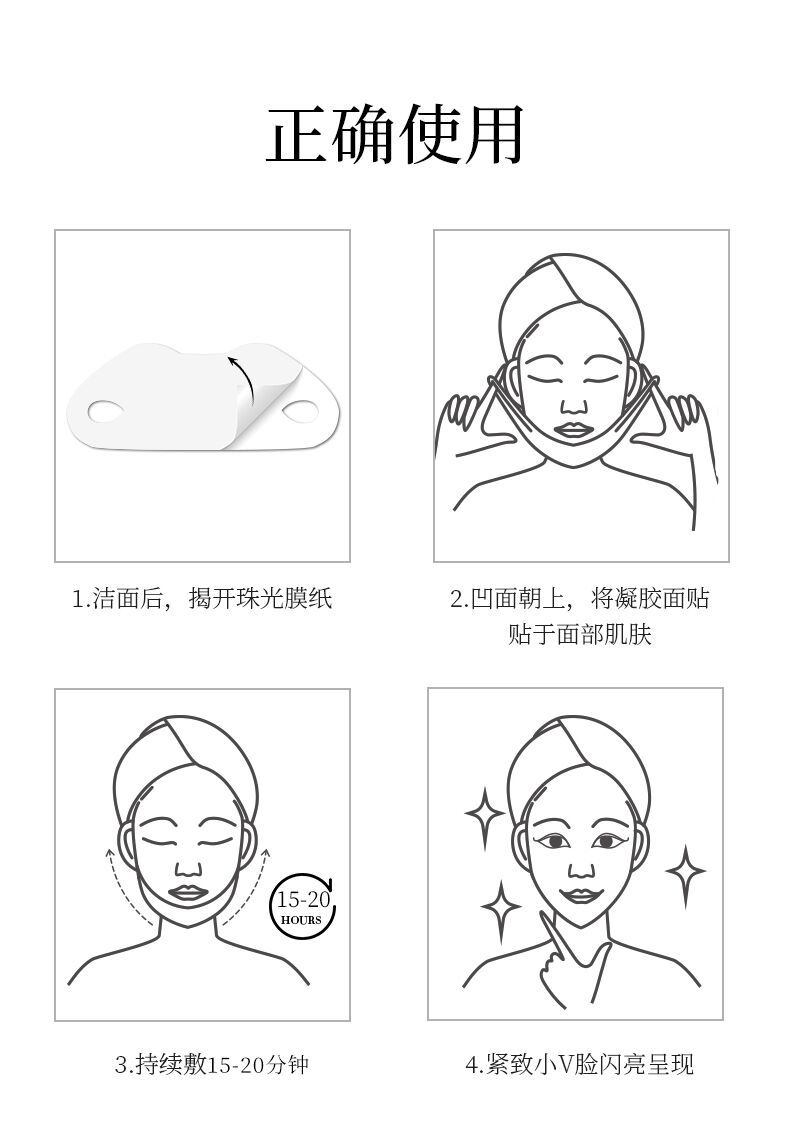 正确使用

1.洁面后，揭开珠光膜纸

2.凹面朝上，将凝胶面贴贴于面部肌肤

15-20 HOURS

3.持续敷15-20分钟

4.紧致小V脸闪亮呈现