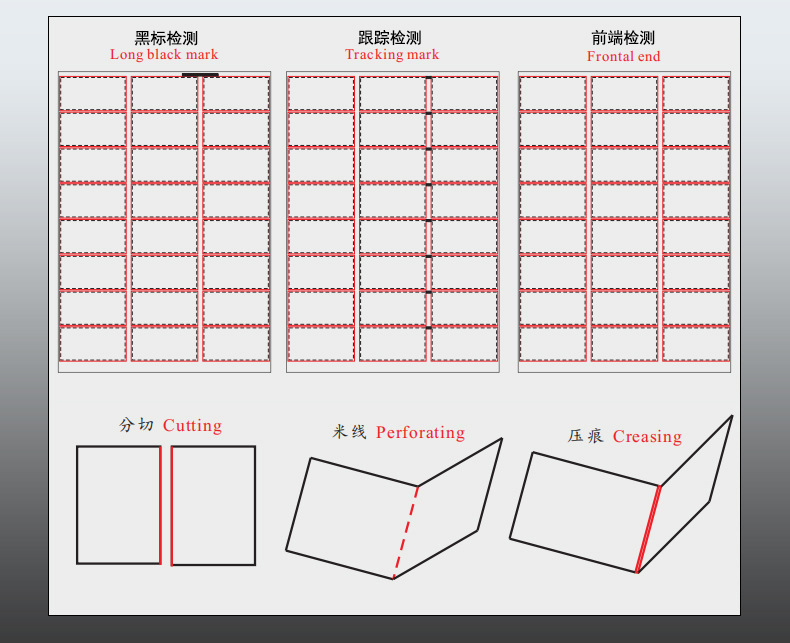 黑标检测
Long black mark

跟踪检测
Tracking mark

前端检测
Frontal end

分切 Cutting

米线 Perforating

压痕 Creasing