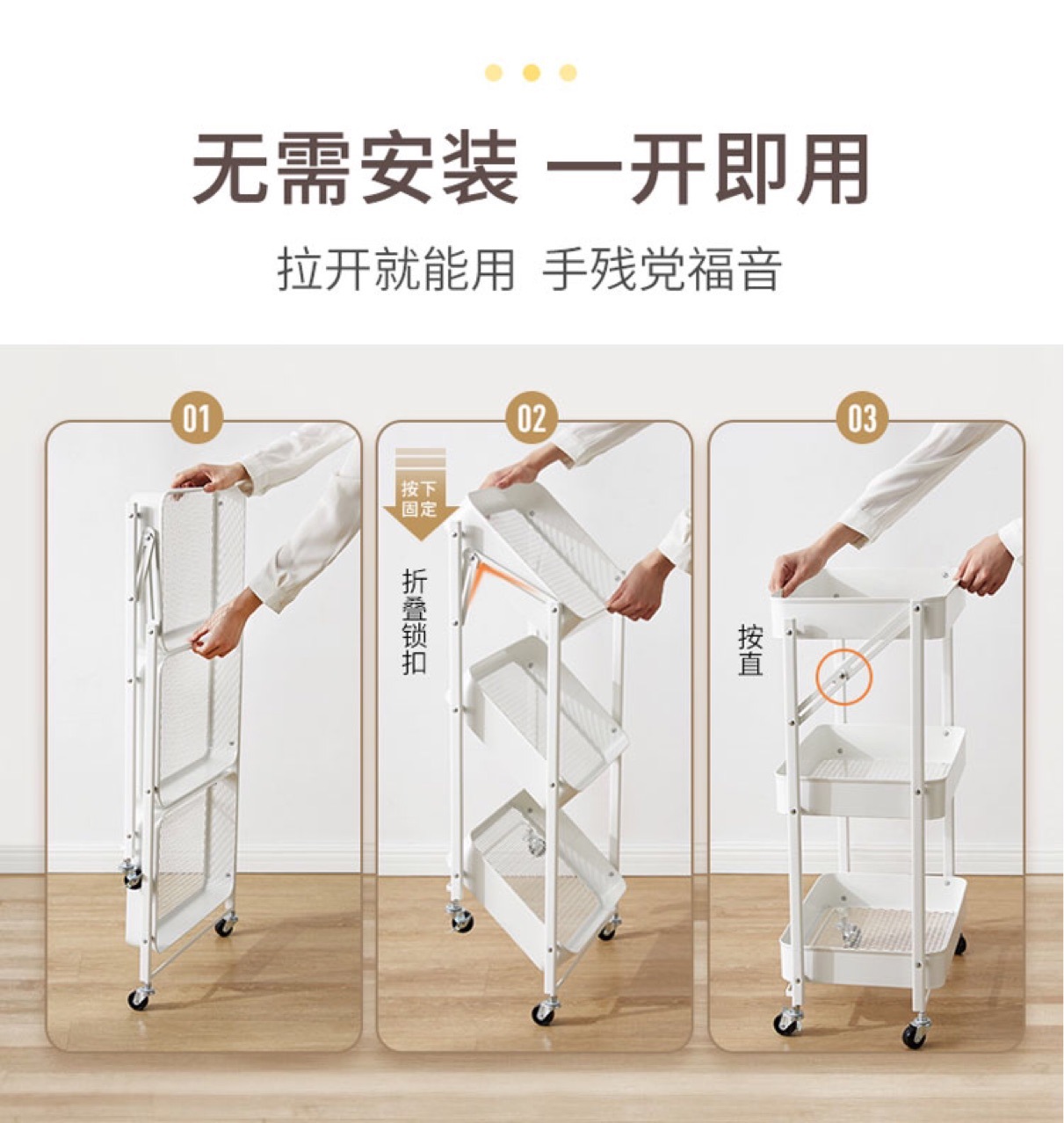 无需安装 一开即用

拉开就能用 手残党福音

01

02

按下固定

折叠锁扣

03

按直