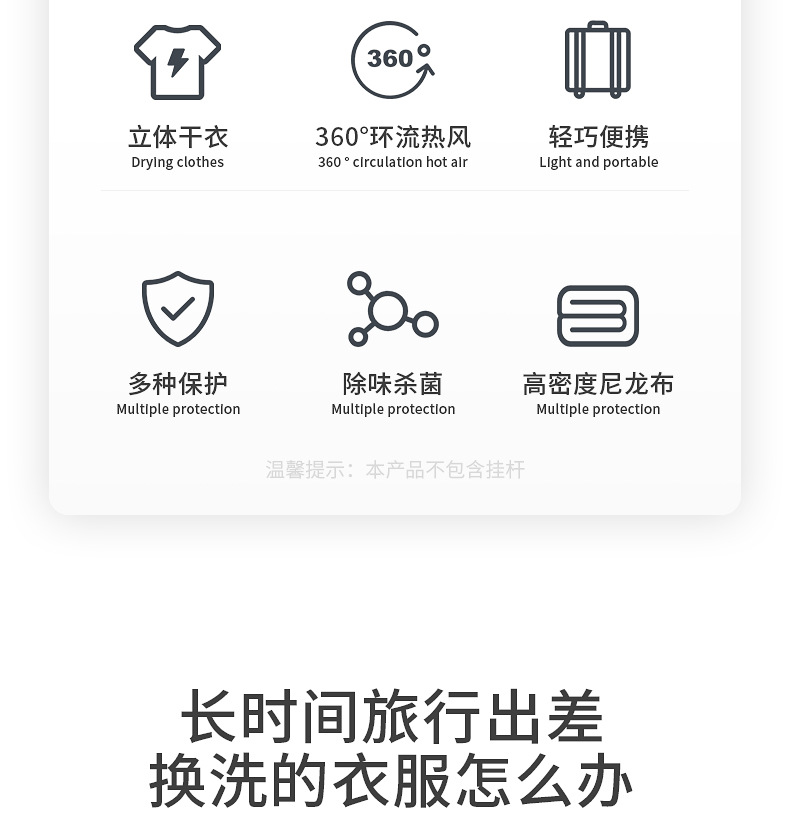 360°

立体干衣
Drying clothes

360°环流热风
360 ° circulation hot air

轻巧便携
Light and portable

多种保护
Multiple protection

除味杀菌
Multiple protection

高密度尼龙布
Multiple protection

温馨提示：本产品不包含挂杆

长时间旅行出差
换洗的衣服怎么办