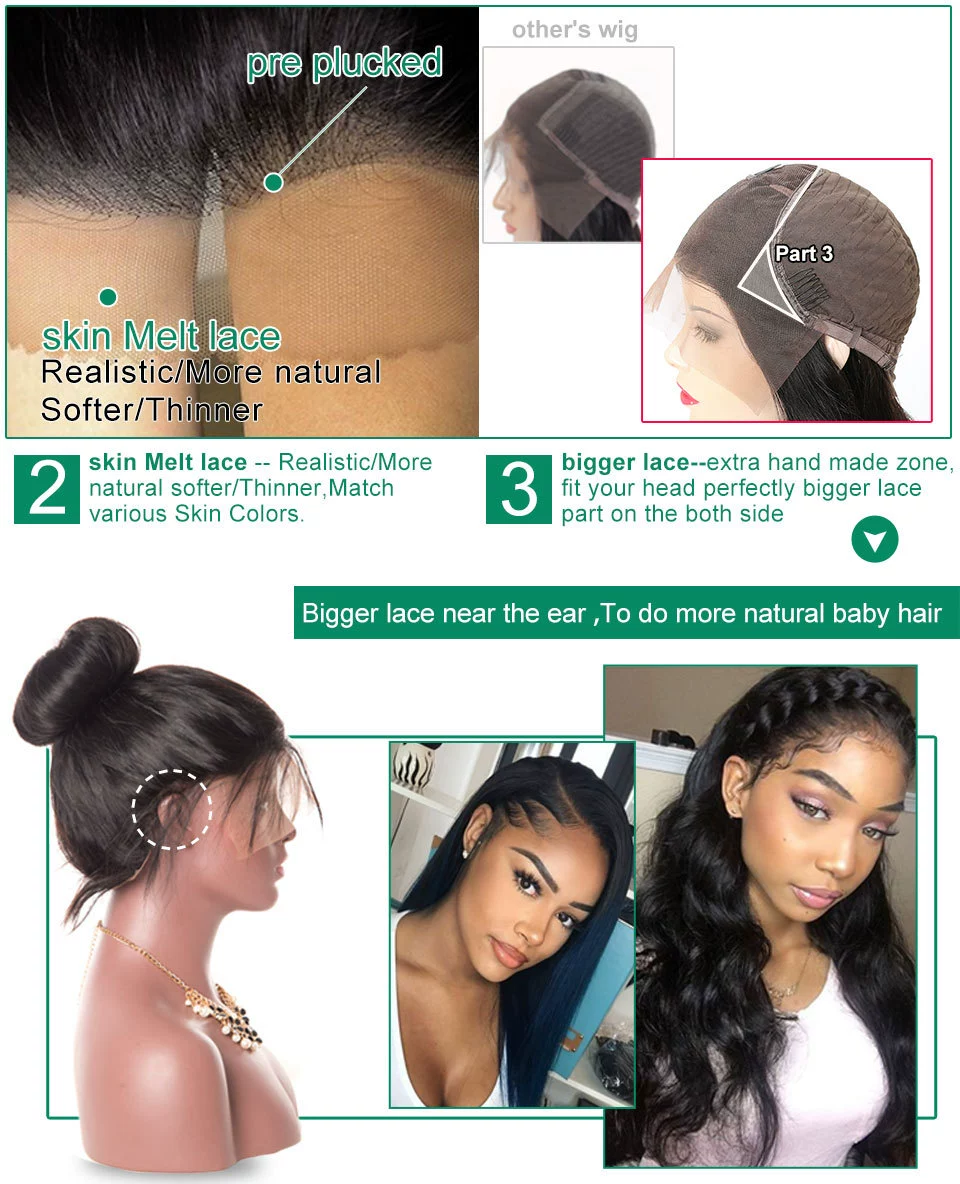 pre plucked

skin Melt lace
Realistic/More natural
Softer/Thinner

other's wig

Part 3

2 skin Melt lace -- Realistic/More natural softer/Thinner,Match various Skin Colors.

3 bigger lace--extra hand made zone, fit your head perfectly bigger lace part on the both side

Bigger lace near the ear ,To do more natural baby hair