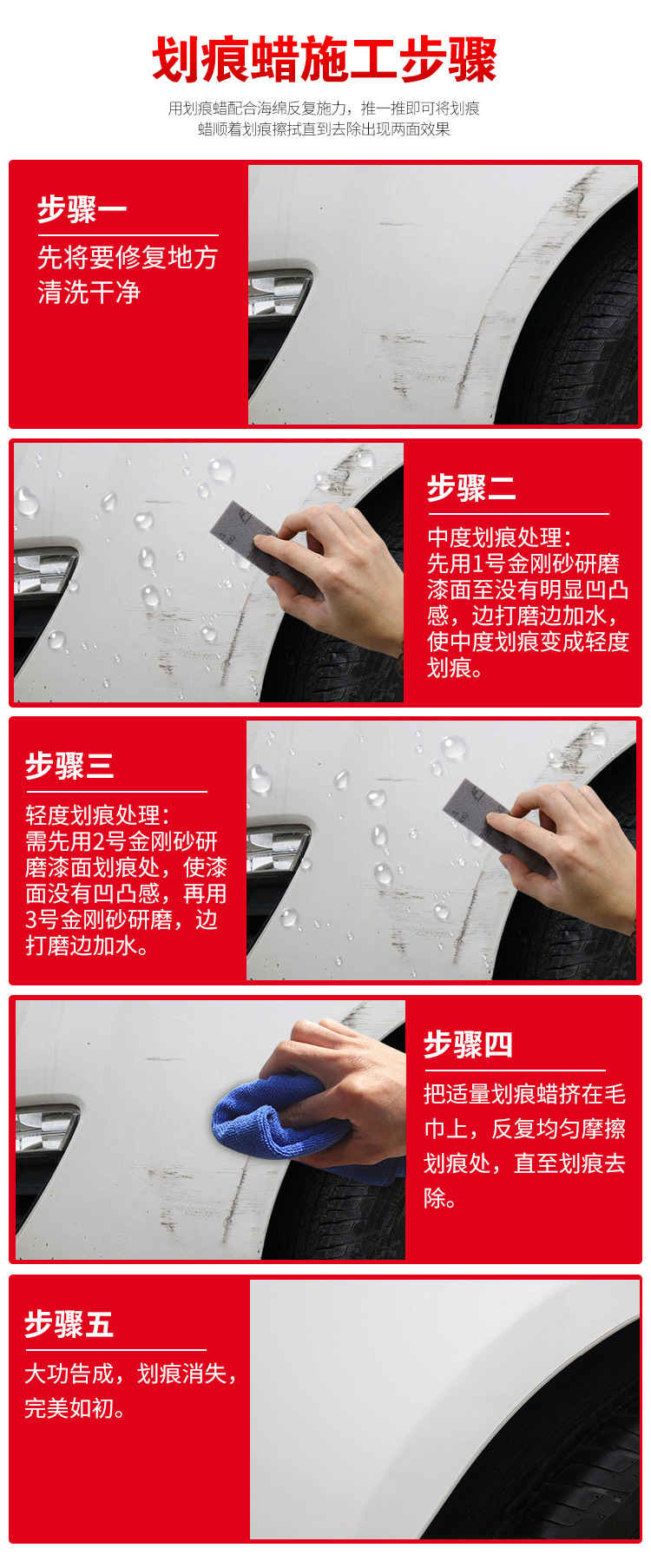 划痕蜡施工步骤

用划痕蜡配合海绵反复施力，推一推即可将划痕蜡顺着划痕擦拭直到去除出现两面效果

步骤一

先将要修复地方清洗干净

步骤二

中度划痕处理：先用1号金刚砂研磨漆面至没有明显凹凸感，边打磨边加水，使中度划痕变成轻度划痕。

步骤三

轻度划痕处理：需先用2号金刚砂研磨漆面划痕处，使漆面没有凹凸感，再用3号金刚砂研磨，边打磨边加水。

步骤四

把适量划痕蜡挤在毛巾上，反复均匀摩擦划痕处，直至划痕去除。

步骤五

大功告成，划痕消失，完美如初。