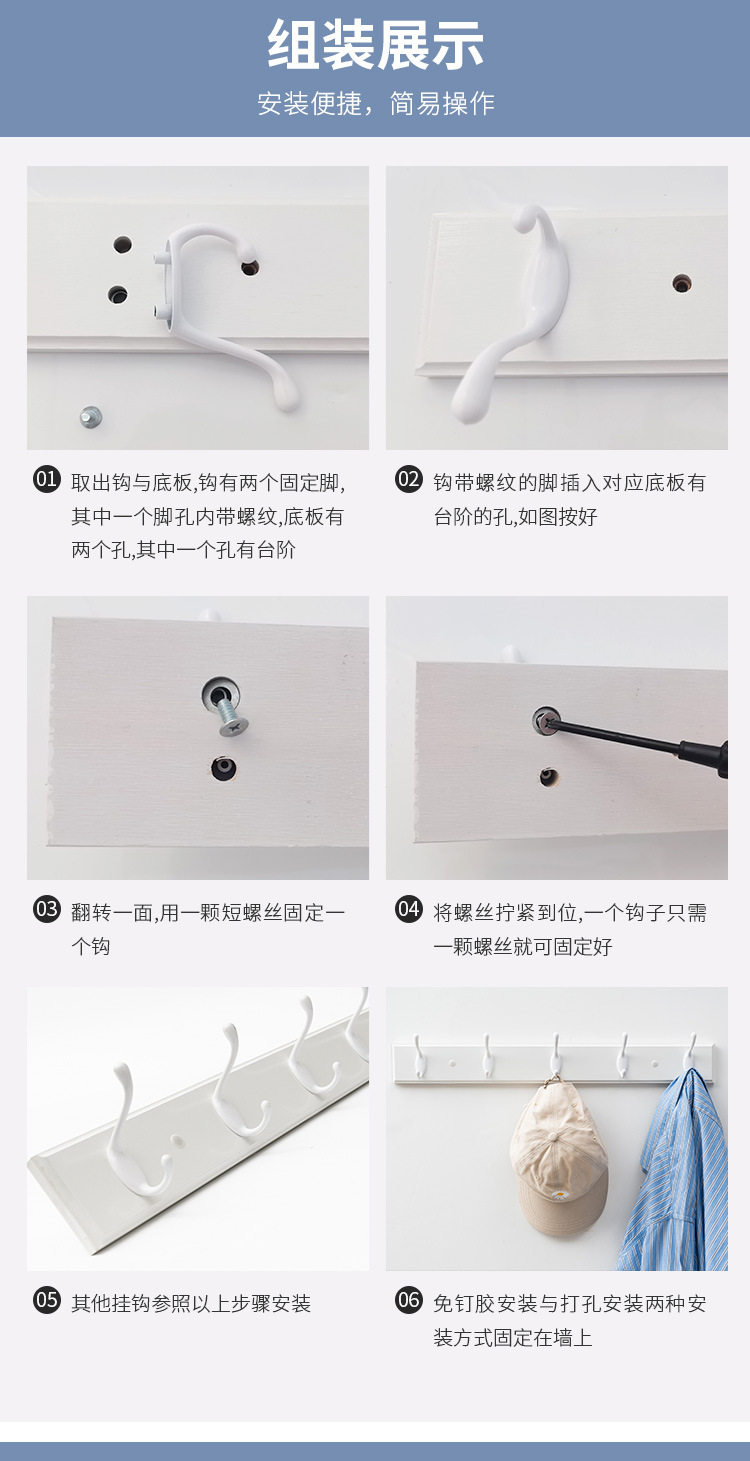 组装展示

安装便捷，简易操作

01 取出钩与底板,钩有两个固定脚,其中一个脚孔内带螺纹,底板有两个孔,其中一个孔有台阶

02 钩带螺纹的脚插入对应底板有台阶的孔,如图按好

03 翻转一面,用一颗短螺丝固定一个钩

04 将螺丝拧紧到位,一个钩子只需一颗螺丝就可固定好

05 其他挂钩参照以上步骤安装

06 免钉胶安装与打孔安装两种安装方式固定在墙上