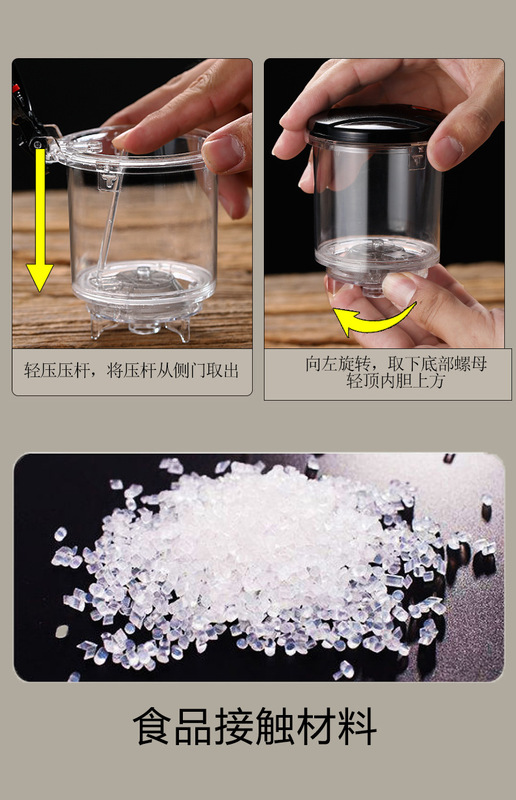 轻压压杆，将压杆从侧门取出

向左旋转，取下底部螺母
轻顶内胆上方

食品接触材料