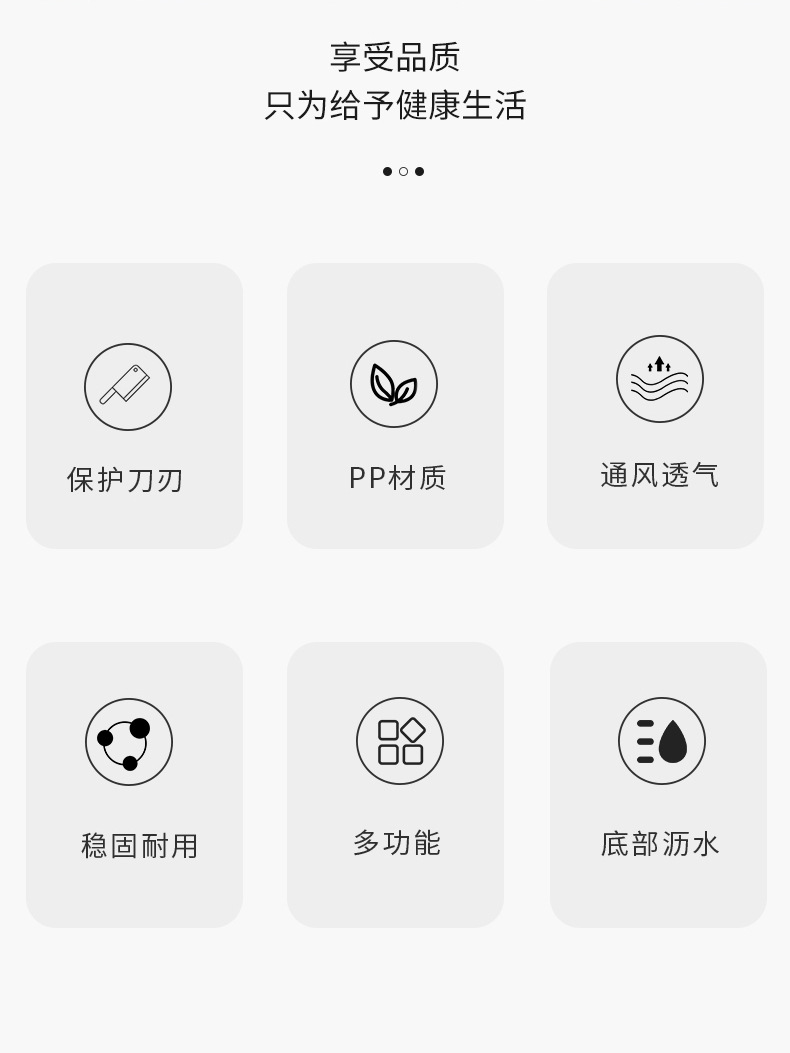 享受品质
只为给予健康生活

保护刀刃

PP材质

通风透气

稳固耐用

多功能

底部沥水