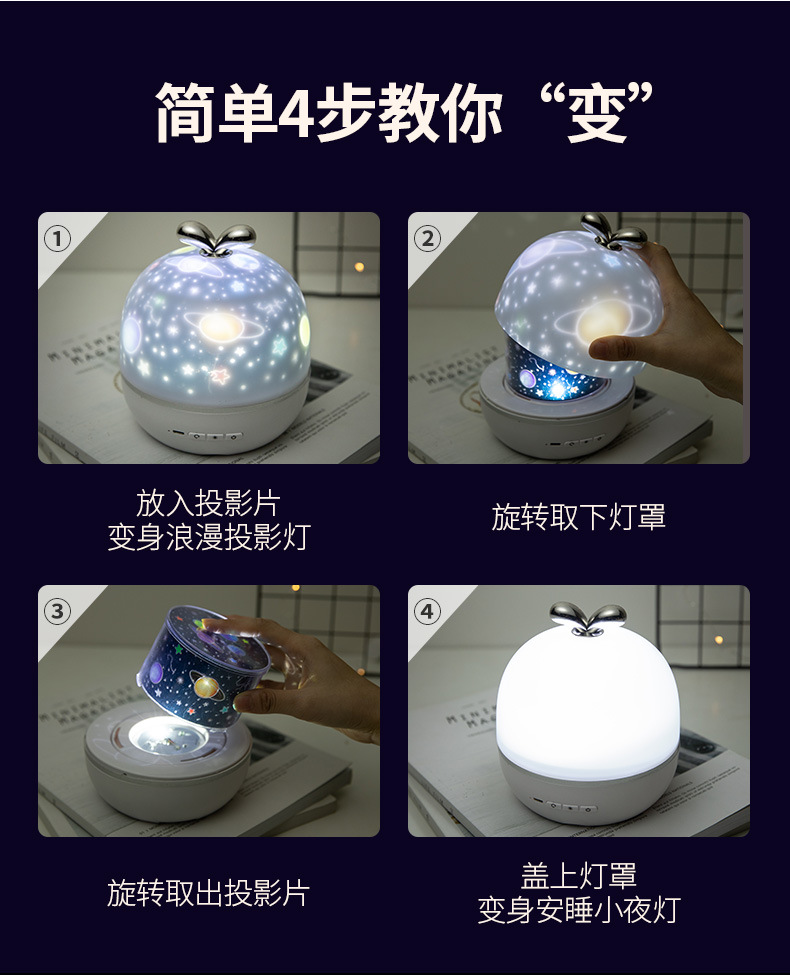 简单4步教你“变”

①

放入投影片
变身浪漫投影灯

②

旋转取下灯罩

③

旋转取出投影片

④

盖上灯罩
变身安睡小夜灯