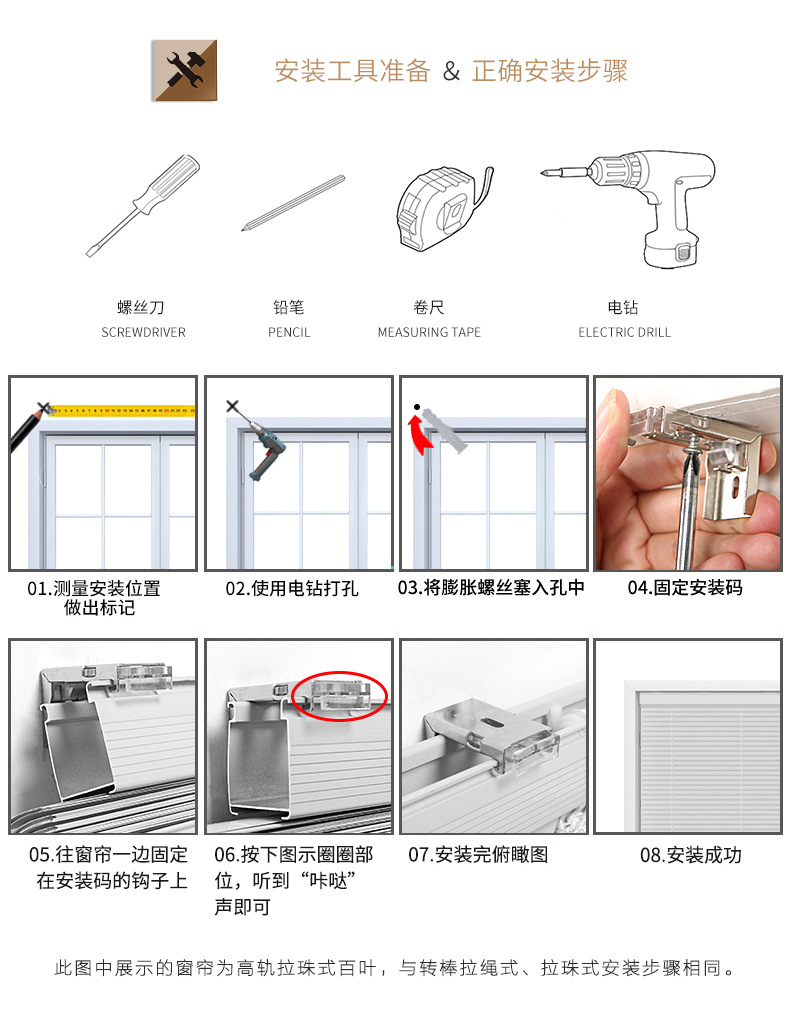 安装工具准备 & 正确安装步骤

螺丝刀
SCREWDRIVER

铅笔
PENCIL

卷尺
MEASURING TAPE

电钻
ELECTRIC DRILL

01.测量安装位置做出标记

02.使用电钻打孔

03.将膨胀螺丝塞入孔中

04.固定安装码

05.往窗帘一边固定在安装码的钩子上

06.按下图示圈圈部位，听到“咔哒”声即可

07.安装完俯瞰图

08.安装成功

此图中展示的窗帘为高轨拉珠式百叶，与转棒拉绳式、拉珠式安装步骤相同。