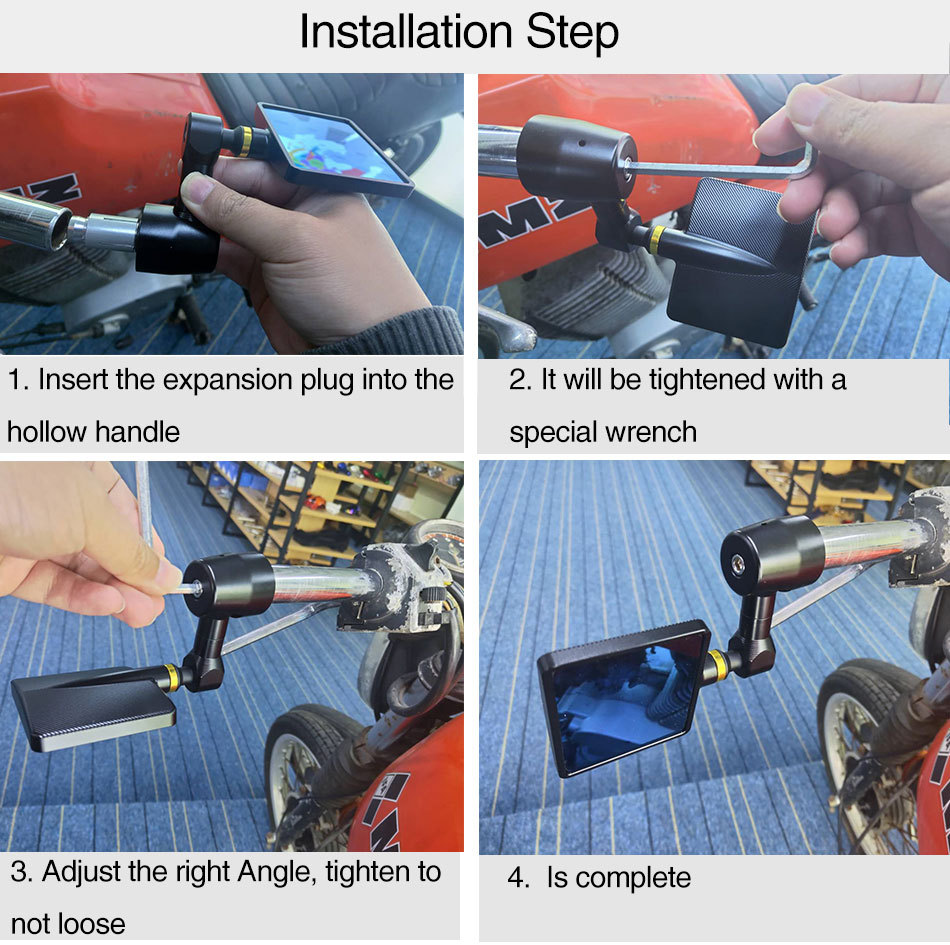 Installation Step

1. Insert the expansion plug into the hollow handle

2. It will be tightened with a special wrench

3. Adjust the right Angle, tighten to not loose

4. Is complete