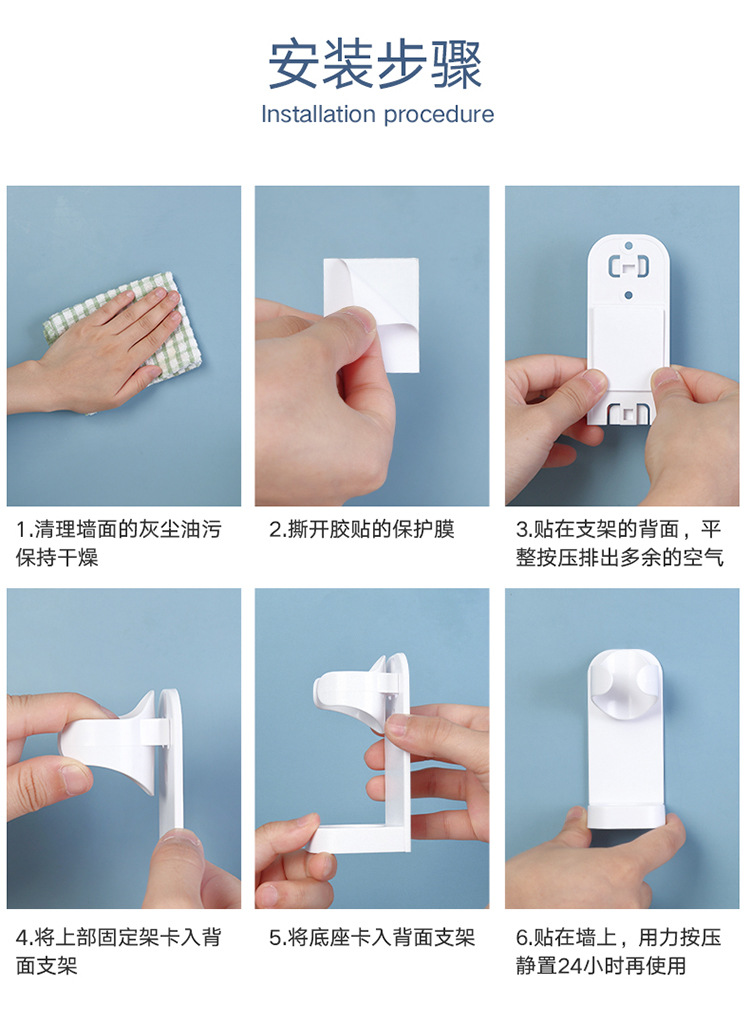 安装步骤
Installation procedure

1.清理墙面的灰尘油污保持干燥

2.撕开胶贴的保护膜

3.贴在支架的背面，平整按压排出多余的空气

4.将上部固定架卡入背面支架

5.将底座卡入背面支架

6.贴在墙上，用力按压静置24小时再使用