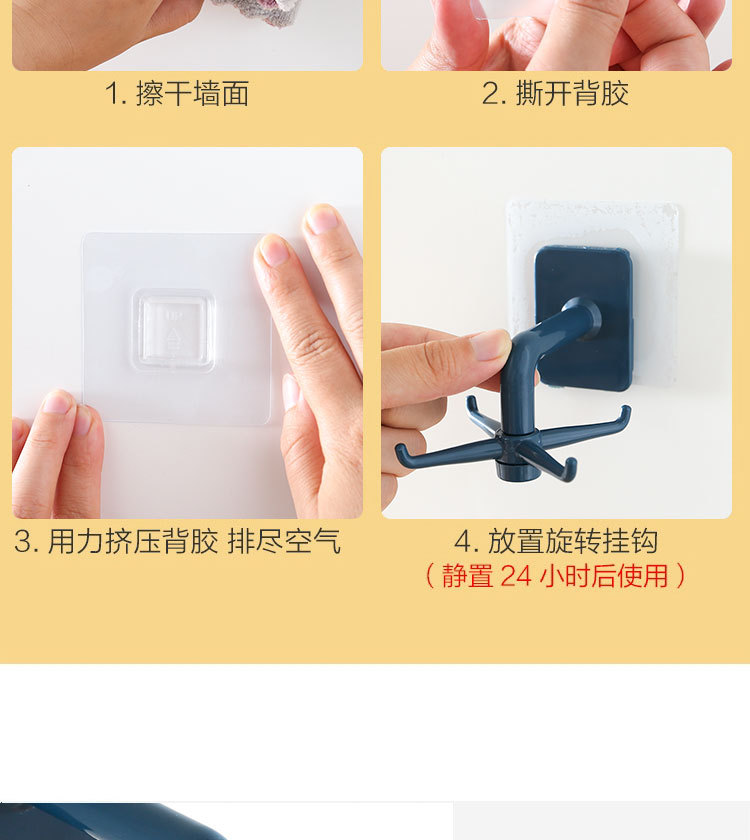 1. 擦干墙面

2. 撕开背胶

3. 用力挤压背胶 排尽空气

4. 放置旋转挂钩
（静置 24 小时后使用）