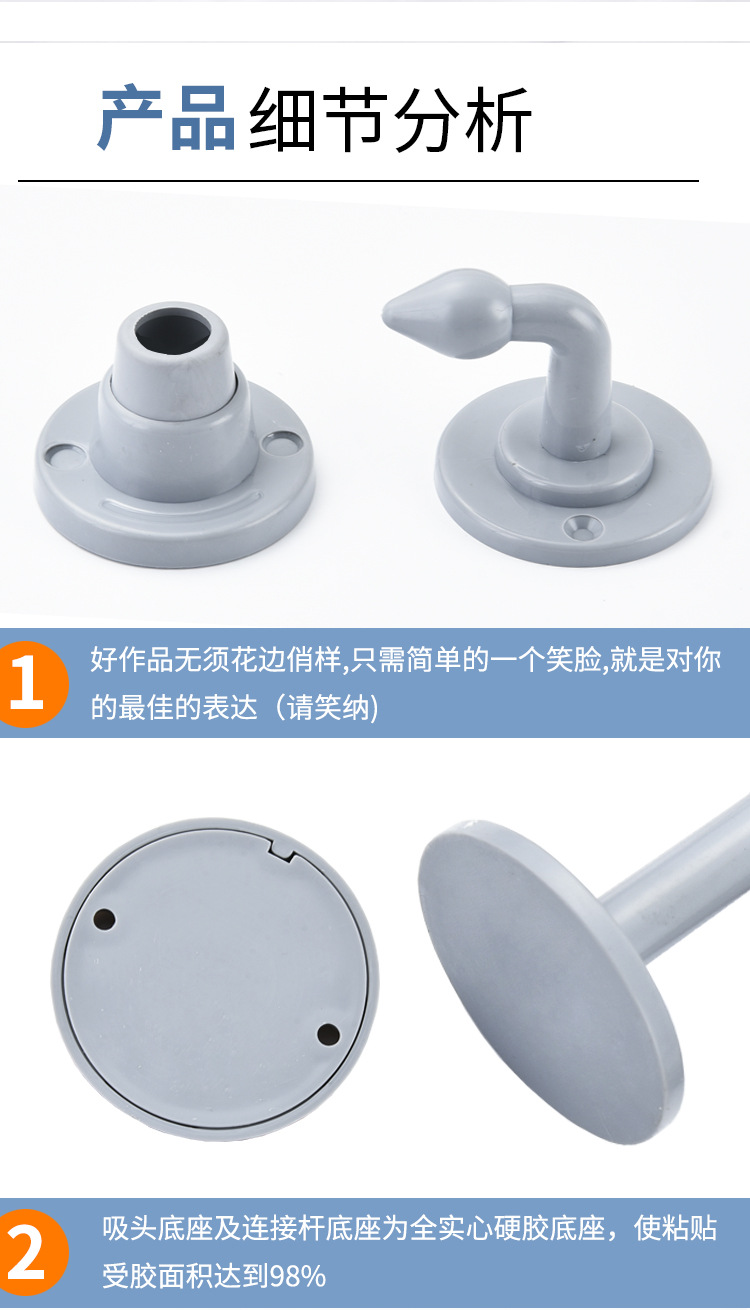 产品细节分析

1
好作品无须花边俏样,只需简单的一个笑脸,就是对你的最佳的表达（请笑纳)

2
吸头底座及连接杆底座为全实心硬胶底座，使粘贴受胶面积达到98%